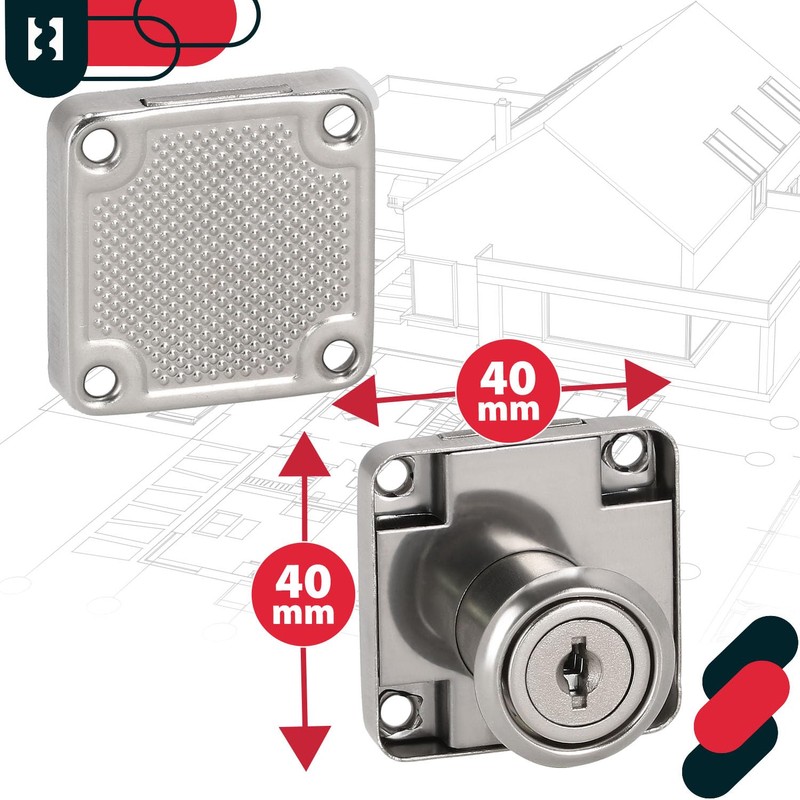 40 mm

40 mm