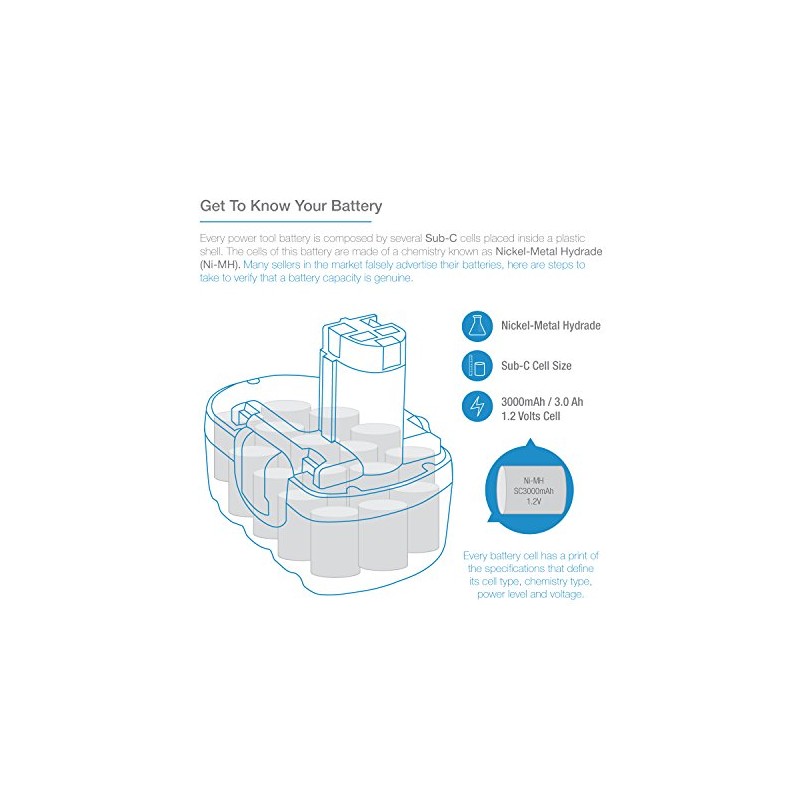 Get To Know Your Battery

Every power tool battery is composed by several Sub-C cells placed inside a plastic shell. The cells of this battery are made of a chemistry known as Nickel-Metal Hydrade (Ni-MH). Many sellers in the market falsely advertise their batteries, here are steps to take to verify that a battery capacity is genuine.

Nickel-Metal Hydrade

Sub-C Cell Size

3000mAh / 3.0 Ah
1.2 Volts Cell

Ni-MH
SC3000mAh
1.2V

Every battery cell has a print of the specifications that define its cell type, chemistry type, power level and voltage.