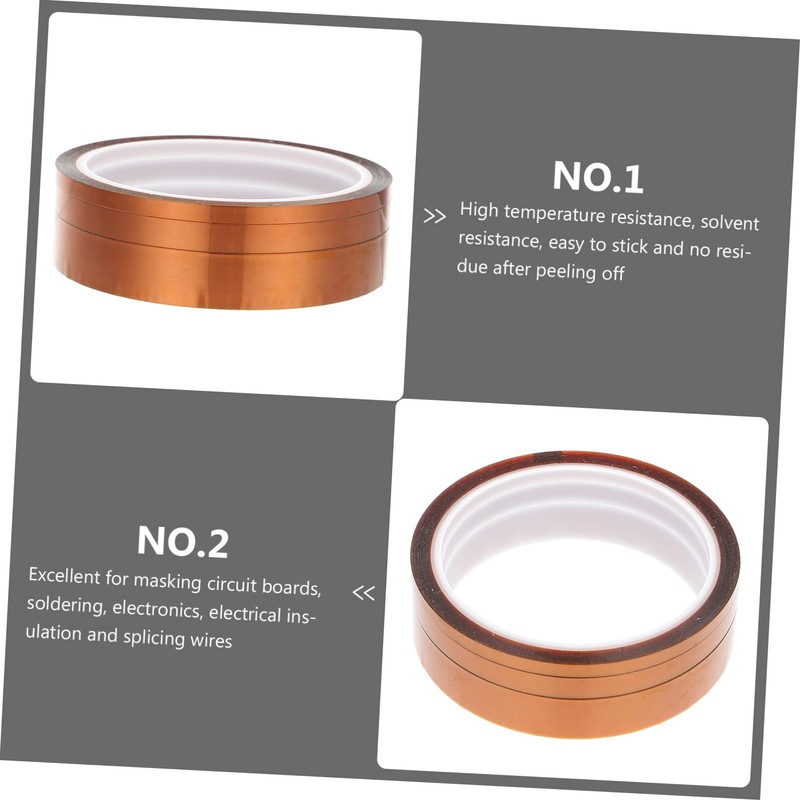 NO.1

>> High temperature resistance, solvent resistance, easy to stick and no residue after peeling off

NO.2

Excellent for masking circuit boards, soldering, electronics, electrical insulation and splicing wires <<