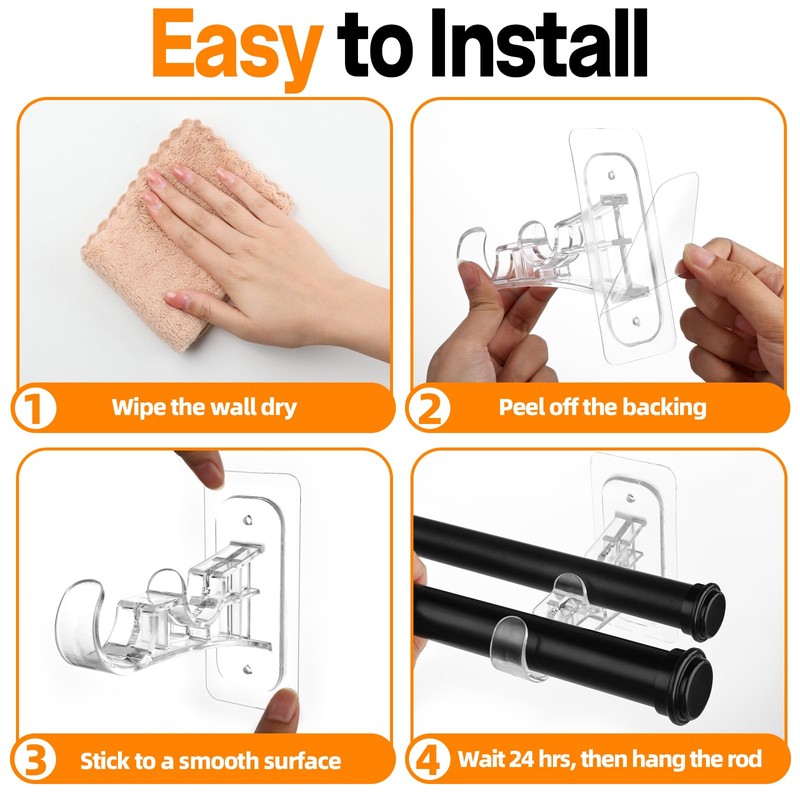 Easy to Install

1 Wipe the wall dry

2 Peel off the backing

3 Stick to a smooth surface

4 Wait 24 hrs, then hang the rod