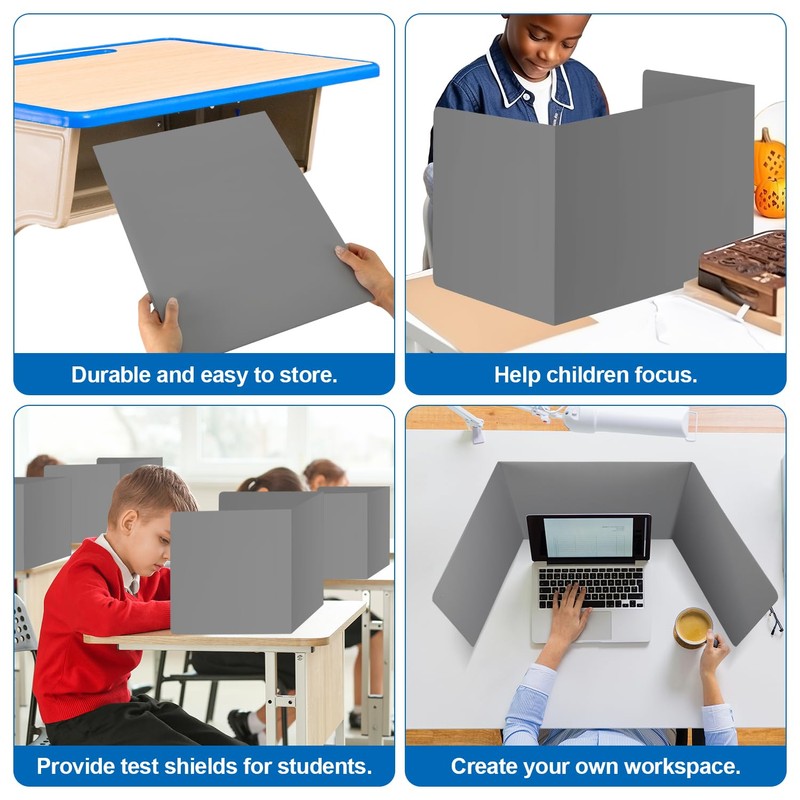 Durable and easy to store.

Help children focus.

Provide test shields for students.

Create your own workspace.