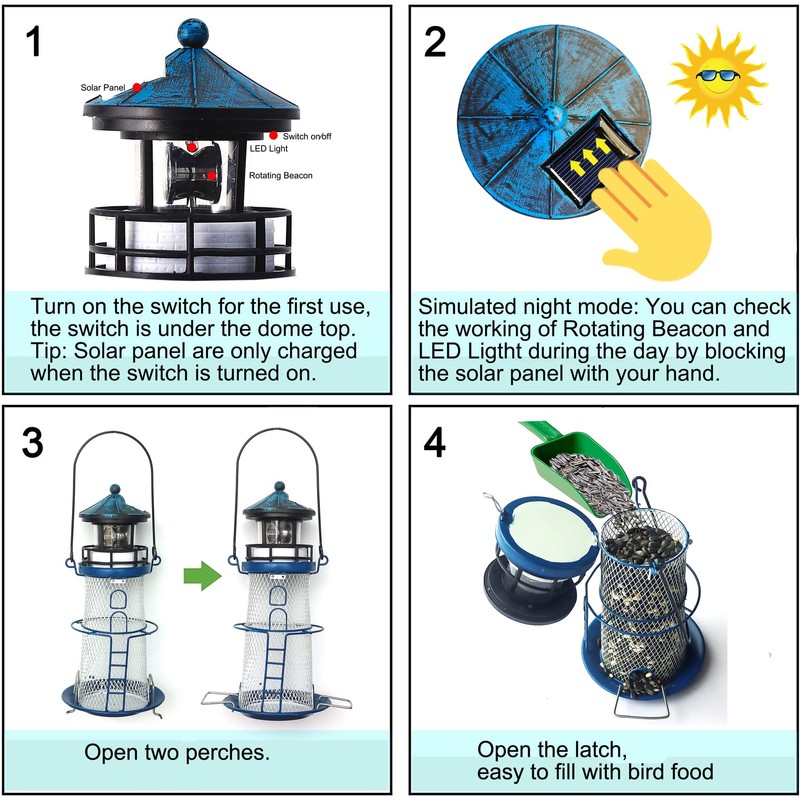 1

Solar Panel

Switch on/off

LED Light

Rotating Beacon

Turn on the switch for the first use, the switch is under the dome top. Tip: Solar panel are only charged when the switch is turned on.

2

Simulated night mode: You can check the working of Rotating Beacon and LED Ligtht during the day by blocking the solar panel with your hand.

3

Open two perches.

4

Open the latch,
easy to fill with bird food