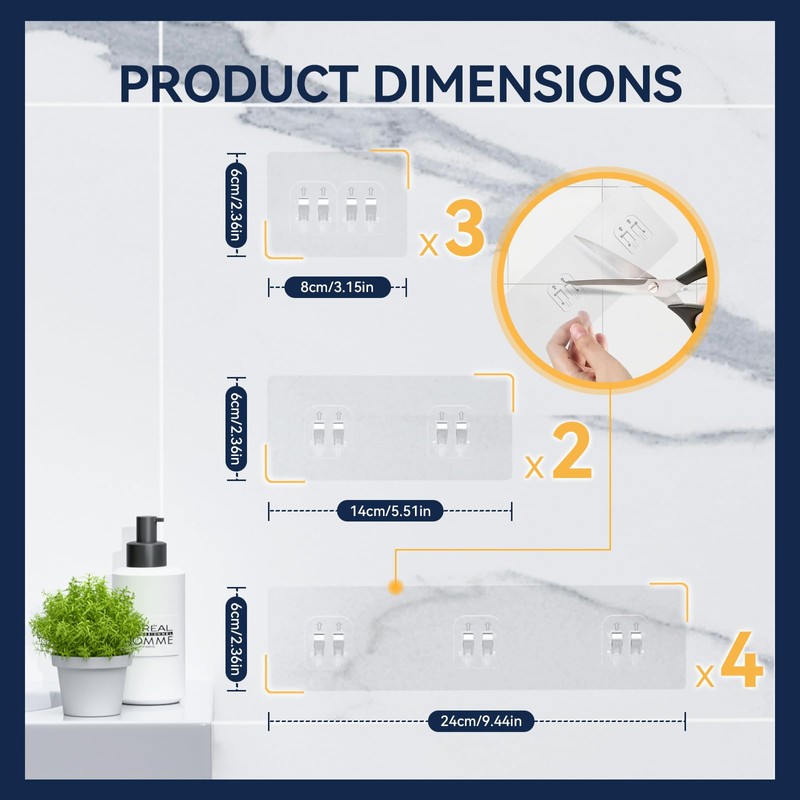 PRODUCT DIMENSIONS

6cm/2.36in

x3

8cm/3.15in

6cm/2.36in

x2

14cm/5.51in

6cm/2.36in

x4

24cm/9.44in

REAL
OMME