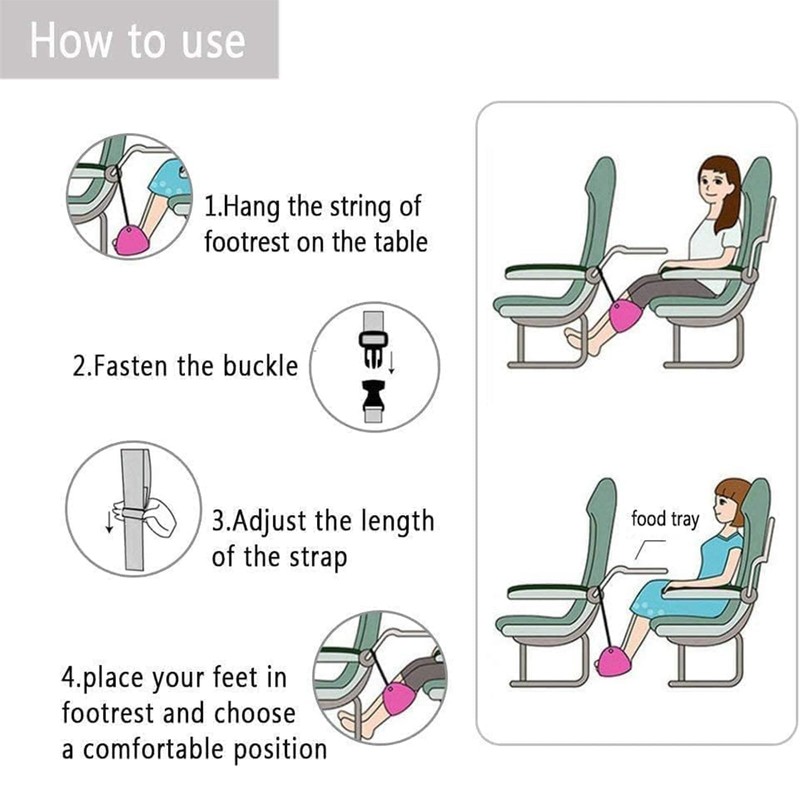 How to use

1.Hang the string of footrest on the table

2.Fasten the buckle

3.Adjust the length of the strap

4.place your feet in footrest and choose a comfortable position

food tray