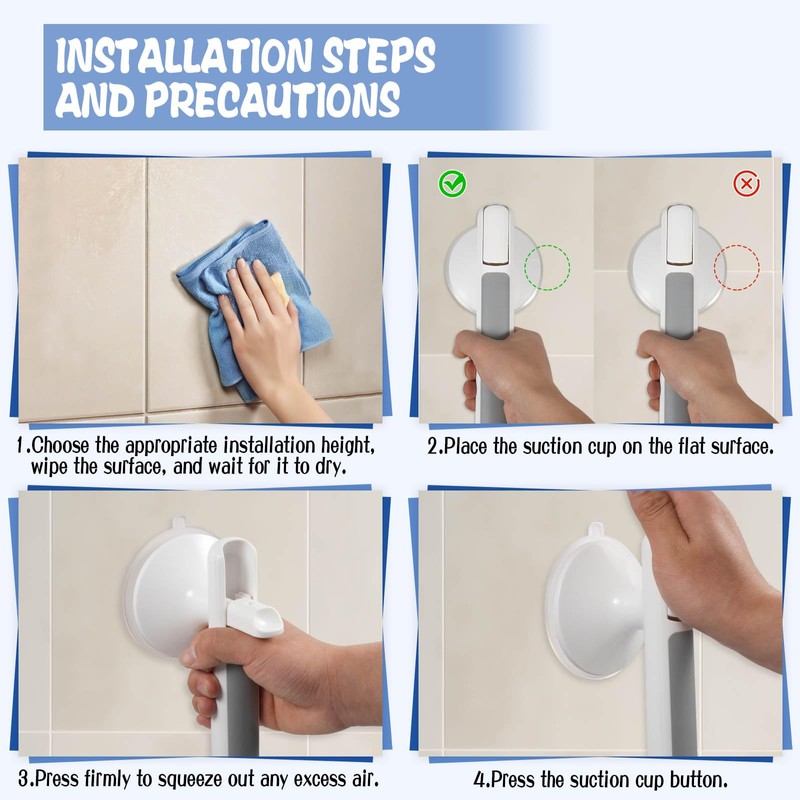 INSTALLATION STEPS AND PRECAUTIONS

1.Choose the appropriate installation height, wipe the surface, and wait for it to dry.

2.Place the suction cup on the flat surface.

3.Press firmly to squeeze out any excess air.

4.Press the suction cup button.