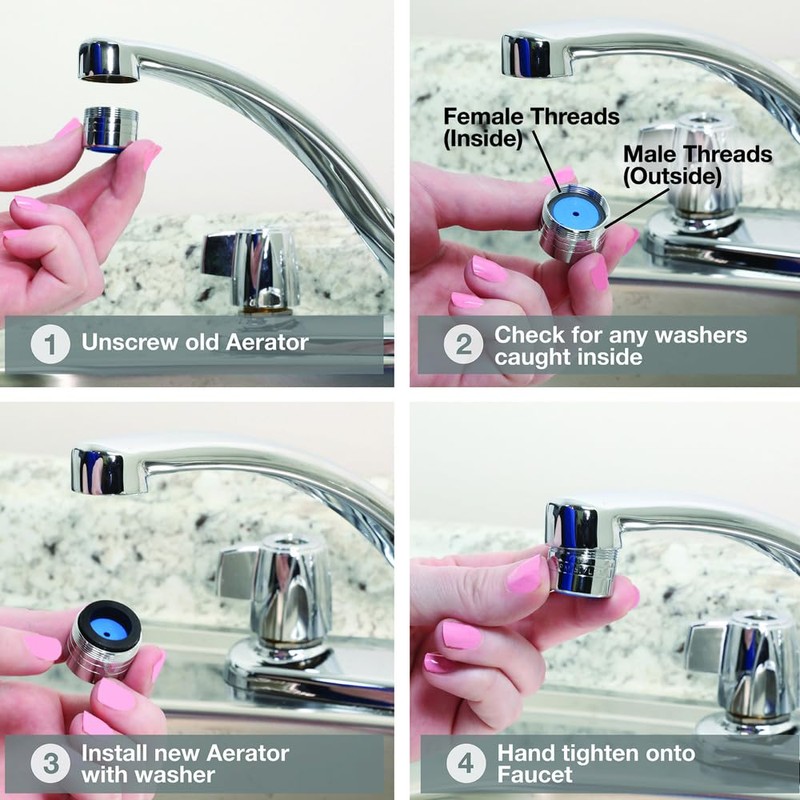 1 Unscrew old Aerator

Female Threads (Inside)

Male Threads (Outside)

2 Check for any washers caught inside

3 Install new Aerator with washer

4 Hand tighten onto Faucet