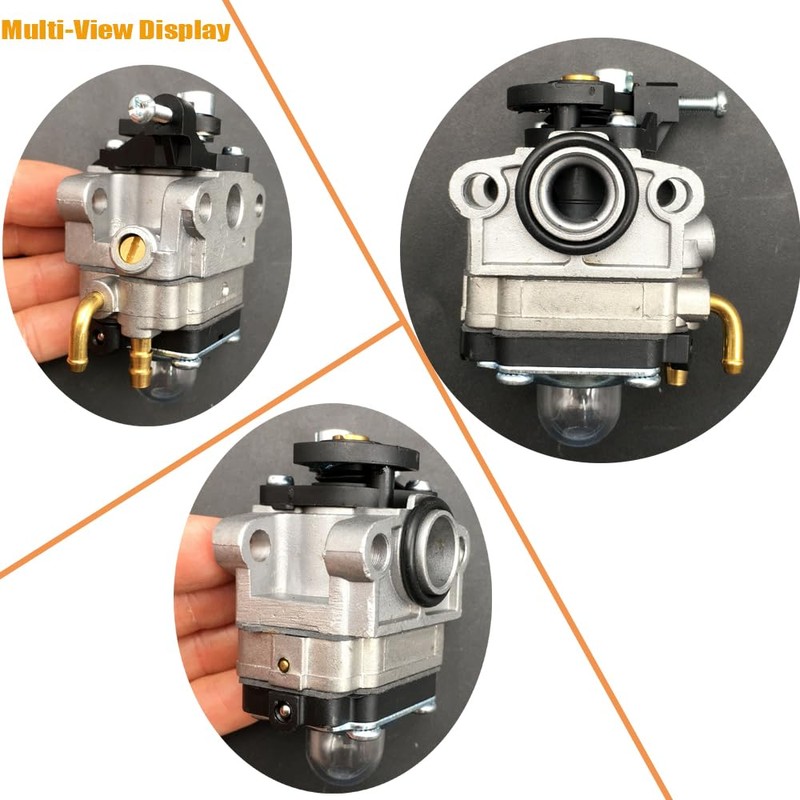 Multi-View Display