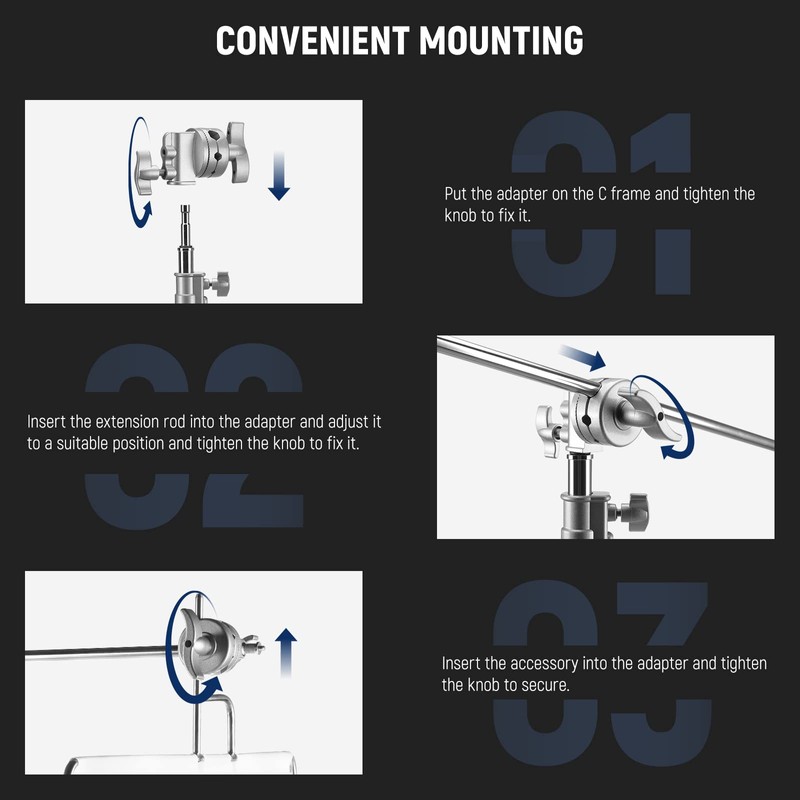 CONVENIENT MOUNTING

01

Put the adapter on the C frame and tighten the knob to fix it.

02

Insert the extension rod into the adapter and adjust it to a suitable position and tighten the knob to fix it.

03

Insert the accessory into the adapter and tighten the knob to secure.