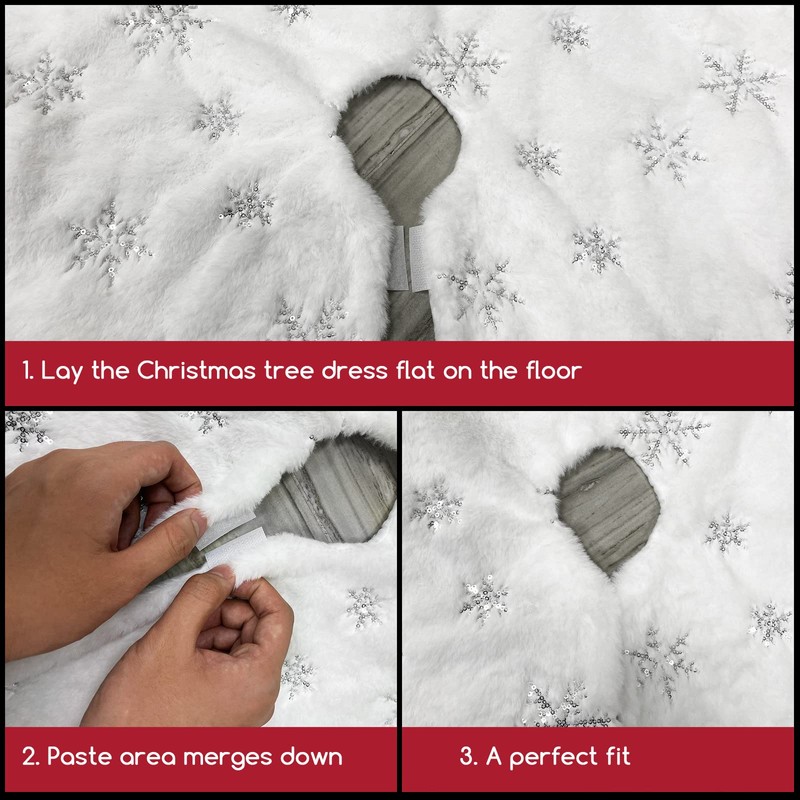 1. Lay the Christmas tree dress flat on the floor

2. Paste area merges down

3. A perfect fit