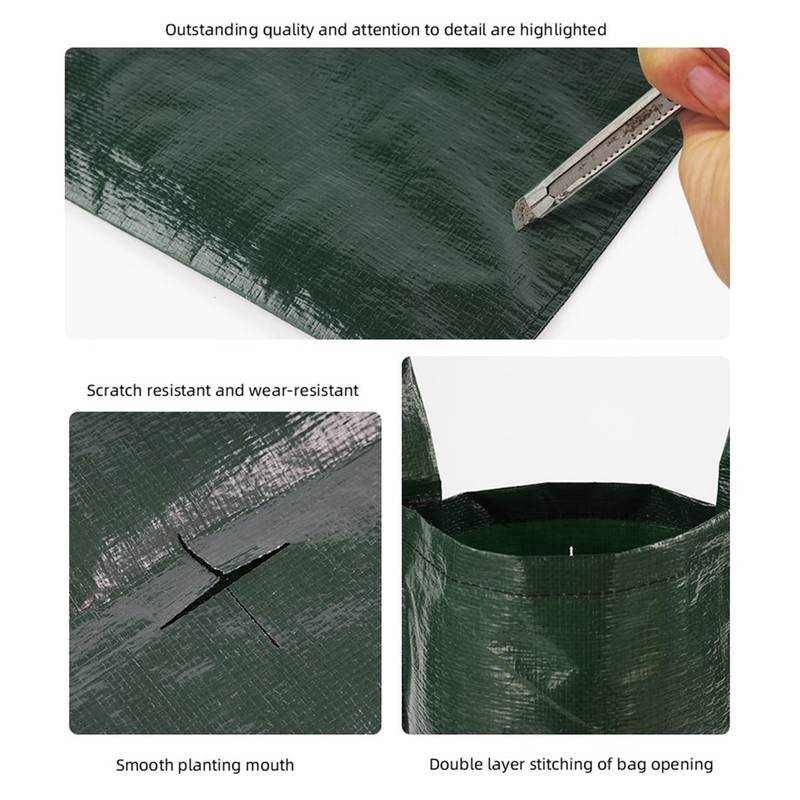 Outstanding quality and attention to detail are highlighted

Scratch resistant and wear-resistant

Smooth planting mouth

Double layer stitching of bag opening