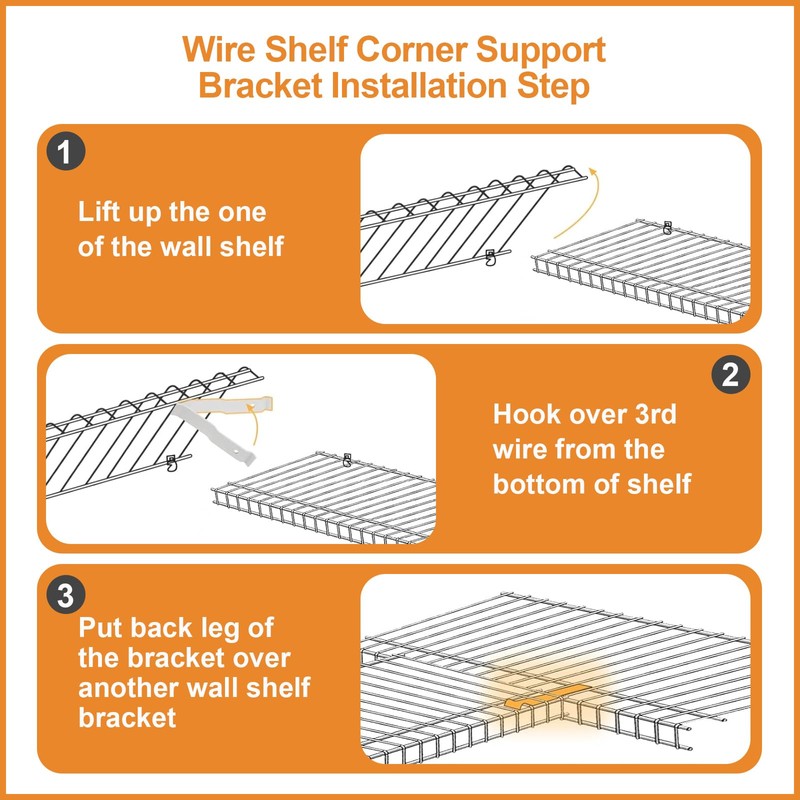 Wire Shelf Corner Support Bracket Installation Step

1

Lift up the one of the wall shelf

2

Hook over 3rd wire from the bottom of shelf

3

Put back leg of the bracket over another wall shelf bracket