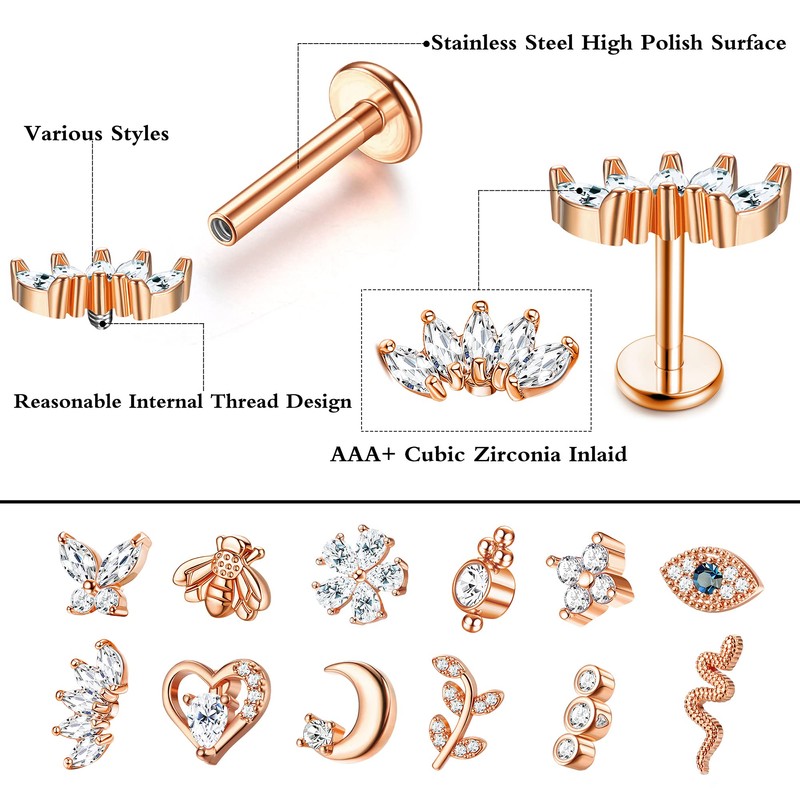 Stainless Steel High Polish Surface

Various Styles

Reasonable Internal Thread Design

AAA+ Cubic Zirconia Inlaid