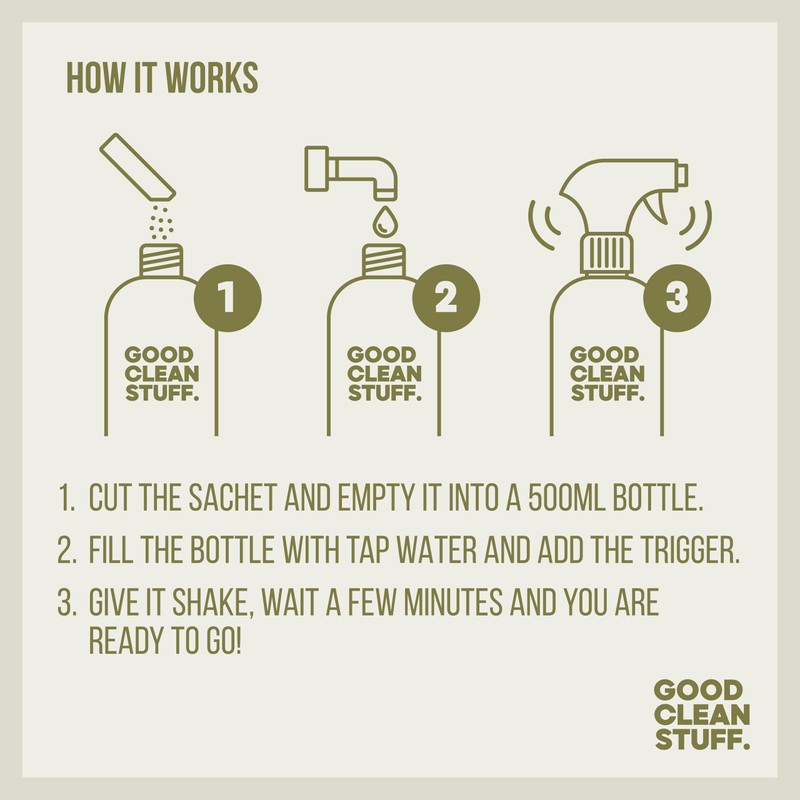 HOW IT WORKS

1

GOOD
CLEAN
STUFF.

2

GOOD
CLEAN
STUFF.

3

GOOD
CLEAN
STUFF.

1. CUT THE SACHET AND EMPTY IT INTO A 500ML BOTTLE.

2. FILL THE BOTTLE WITH TAP WATER AND ADD THE TRIGGER.

3. GIVE IT SHAKE, WAIT A FEW MINUTES AND YOU ARE READY TO GO!

GOOD
CLEAN
STUFF.