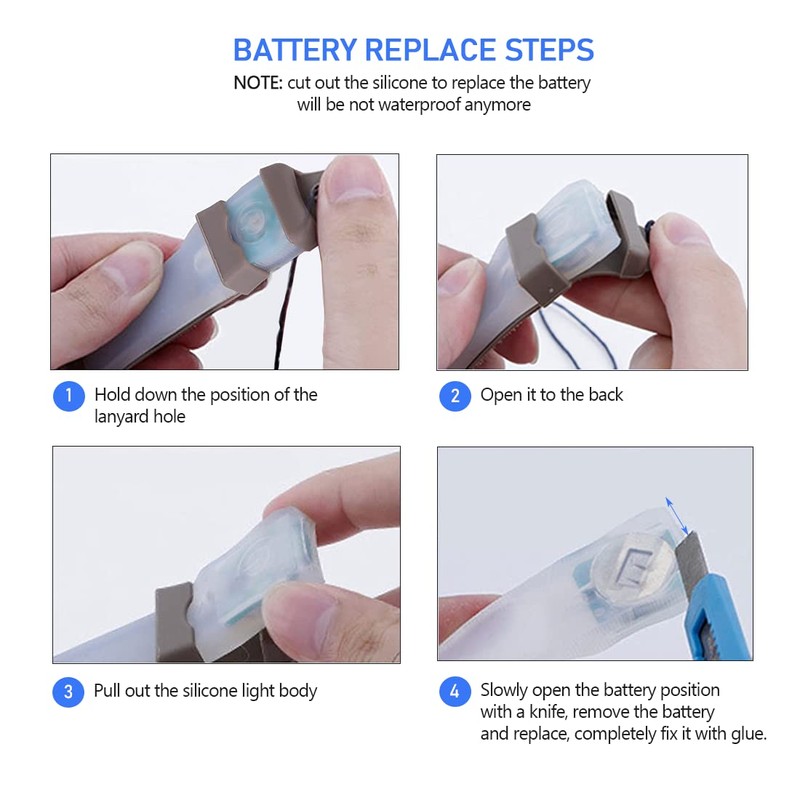 BATTERY REPLACE STEPS

NOTE: cut out the silicone to replace the battery will be not waterproof anymore

1 Hold down the position of the lanyard hole

2 Open it to the back

3 Pull out the silicone light body

4 Slowly open the battery position with a knife, remove the battery and replace, completely fix it with glue.