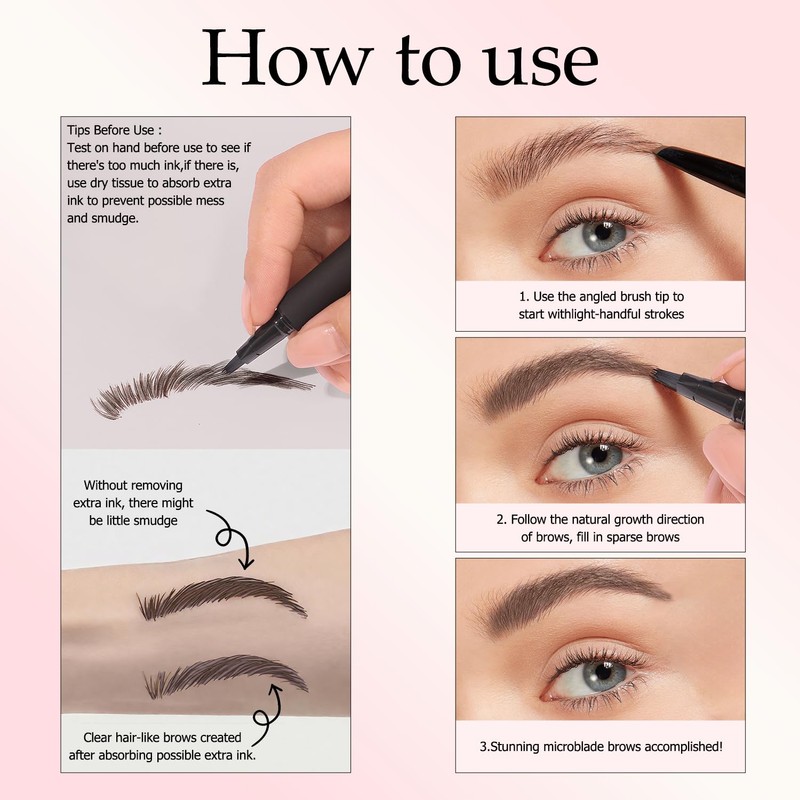 How to use

Tips Before Use :
Test on hand before use to see if there's too much ink,if there is, use dry tissue to absorb extra ink to prevent possible mess and smudge.

Without removing extra ink, there might be little smudge

Clear hair-like brows created after absorbing possible extra ink.

1. Use the angled brush tip to start withlight-handful strokes

2. Follow the natural growth direction of brows, fill in sparse brows

3.Stunning microblade brows accomplished!