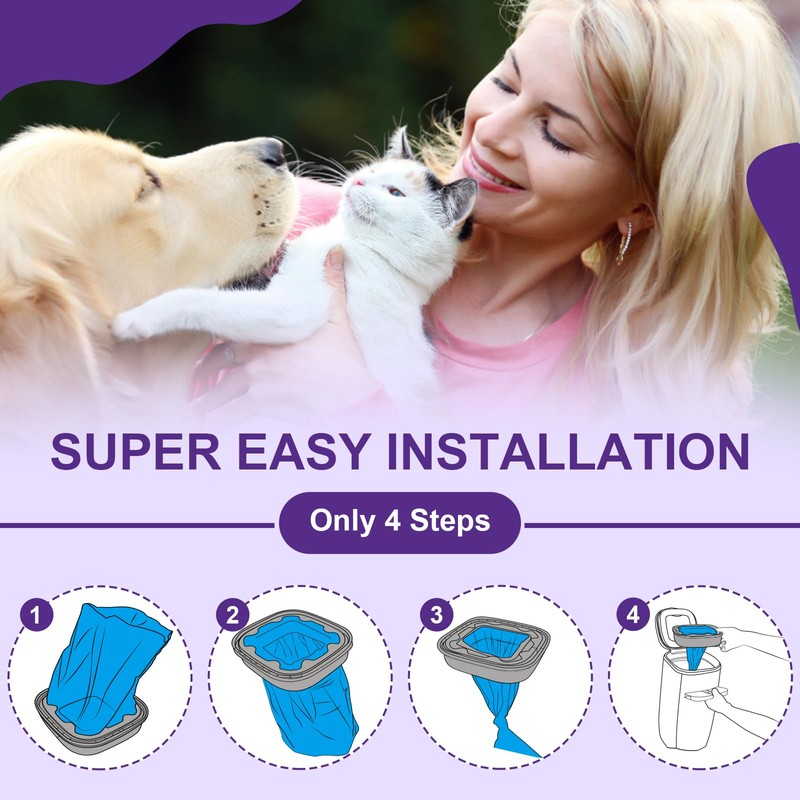 SUPER EASY INSTALLATION

Only 4 Steps

1

2

3

4