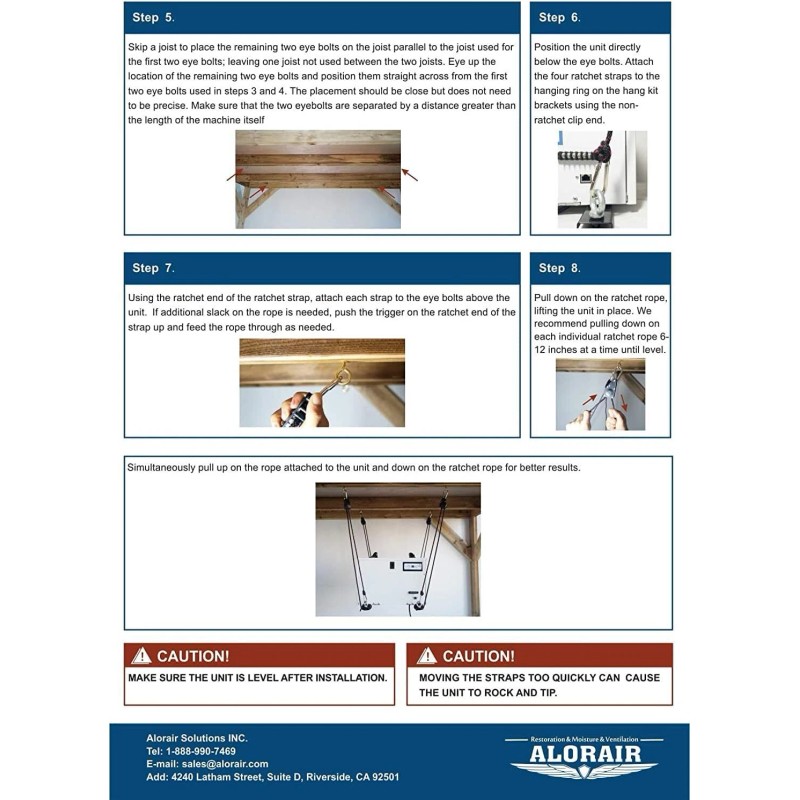 Step 5.

Skip a joist to place the remaining two eye bolts on the joist parallel to the joist used for the first two eye bolts; leaving one joist not used between the two joists. Eye up the location of the remaining two eye bolts and position them straight across from the first two eye bolts used in steps 3 and 4. The placement should be close but does not need to be precise. Make sure that the two eyebolts are separated by a distance greater than the length of the machine itself

Step 6.

Position the unit directly below the eye bolts. Attach the four ratchet straps to the hanging ring on the hang kit brackets using the non-ratchet clip end.

Step 7.

Using the ratchet end of the ratchet strap, attach each strap to the eye bolts above the unit. If additional slack on the rope is needed, push the trigger on the ratchet end of the strap up and feed the rope through as needed.

Step 8.

Pull down on the ratchet rope, lifting the unit in place. We recommend pulling down on each individual ratchet rope 6-12 inches at a time until level.

Simultaneously pull up on the rope attached to the unit and down on the ratchet rope for better results.

CAUTION!

MAKE SURE THE UNIT IS LEVEL AFTER INSTALLATION.

CAUTION!

MOVING THE STRAPS TOO QUICKLY CAN CAUSE THE UNIT TO ROCK AND TIP.

Alorair Solutions INC.
Tel: 1-888-990-7469
E-mail: sales@alorair.com
Add: 4240 Latham Street, Suite D, Riverside, CA 92501

Restoration & Moisture & Ventilation
ALORAIR