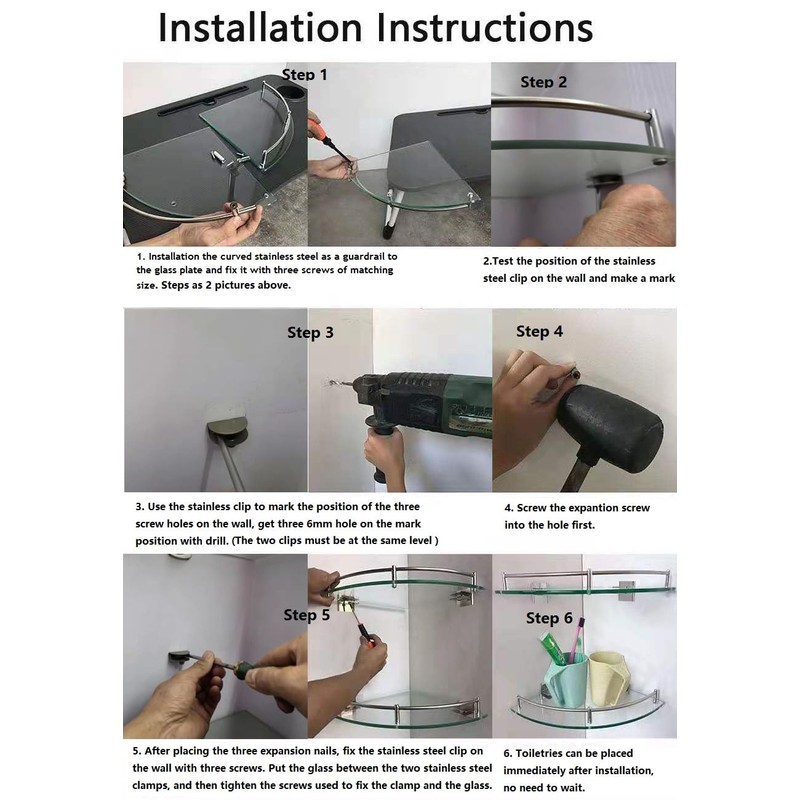 Installation Instructions

Step 1

Step 2

1. Installation the curved stainless steel as a guardrail to the glass plate and fix it with three screws of matching size. Steps as 2 pictures above.

2.Test the position of the stainless steel clip on the wall and make a mark

Step 3

Step 4

3. Use the stainless clip to mark the position of the three screw holes on the wall, get three 6mm hole on the mark position with drill. (The two clips must be at the same level )

4. Screw the expantion screw into the hole first.

Step 5

Step 6

5. After placing the three expansion nails, fix the stainless steel clip on the wall with three screws. Put the glass between the two stainless steel clamps, and then tighten the screws used to fix the clamp and the glass.

6. Toiletries can be placed immediately after installation, no need to wait.