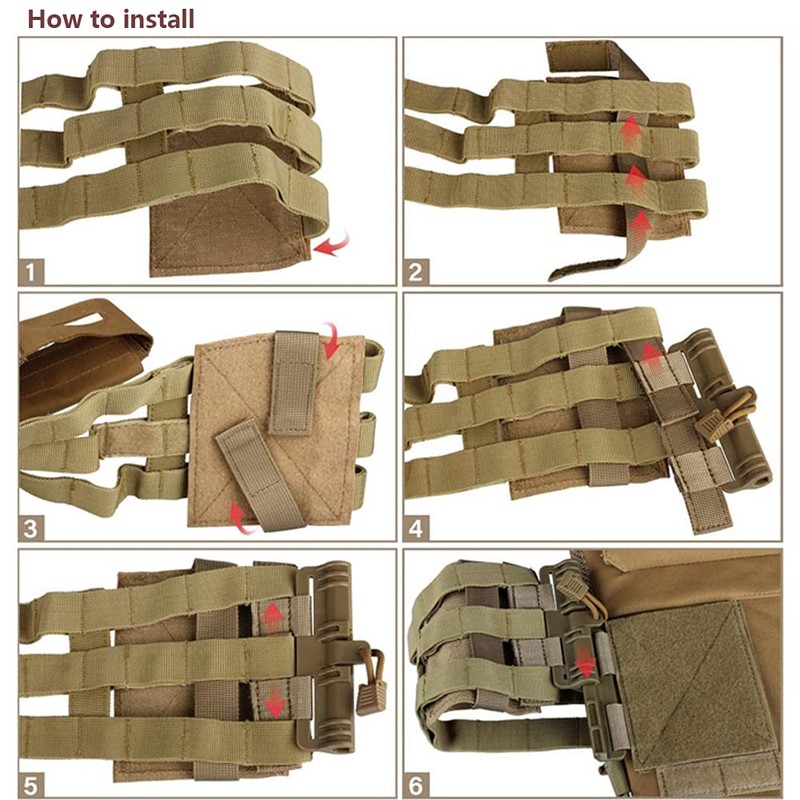 How to install

1

2

3

4

5

6