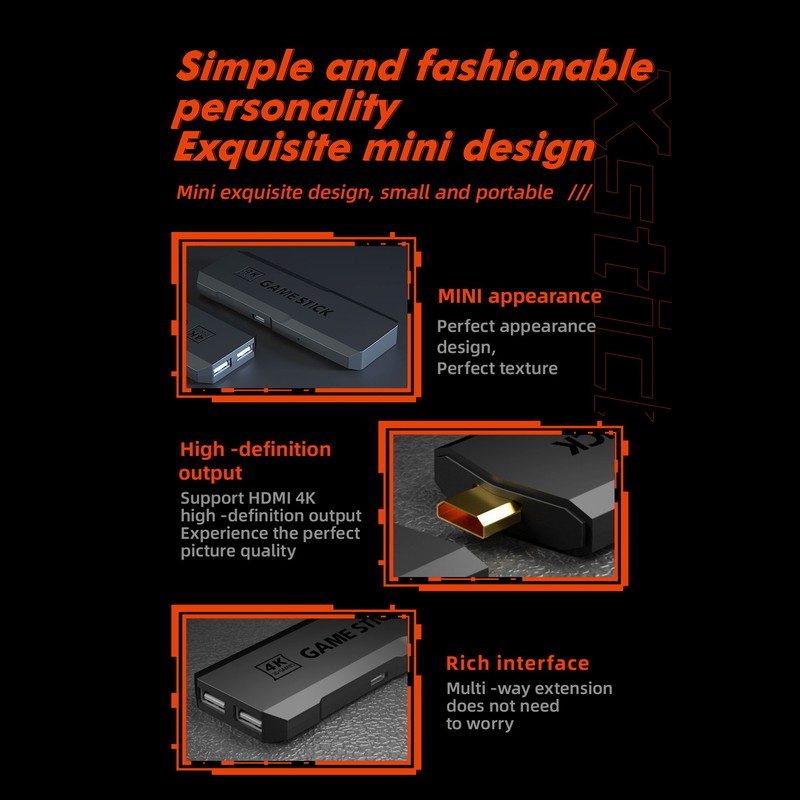 Simple and fashionable personality
Exquisite mini design

Mini exquisite design, small and portable ///

Xstick

4K GAME STICK

4K

MINI appearance

Perfect appearance design,
Perfect texture

High -definition output

Support HDMI 4K high -definition output
Experience the perfect picture quality

CK

4K GAME STICK

Rich interface

Multi -way extension does not need to worry