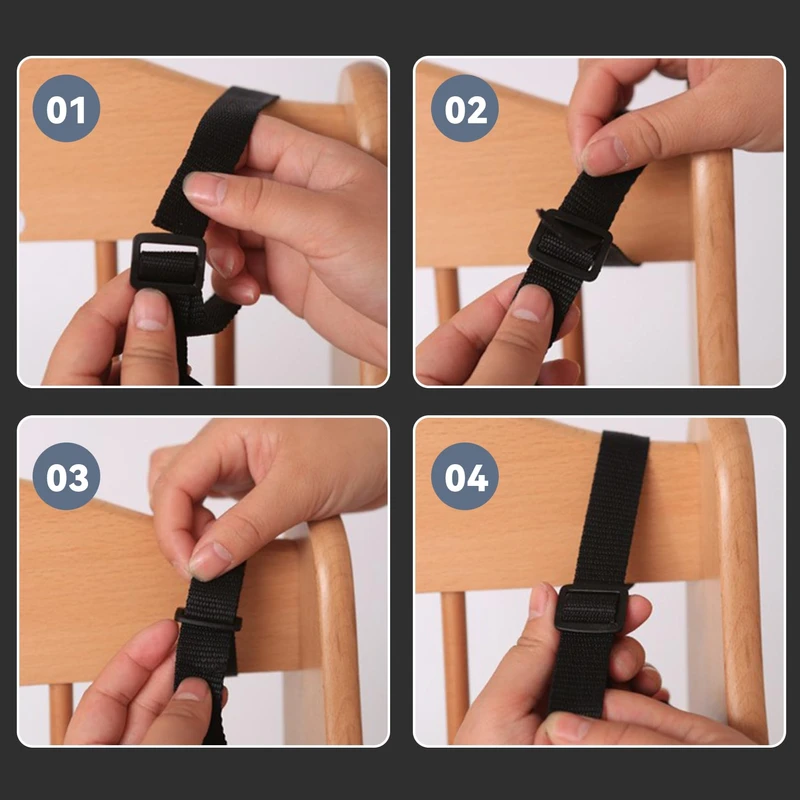 01

02

03

04