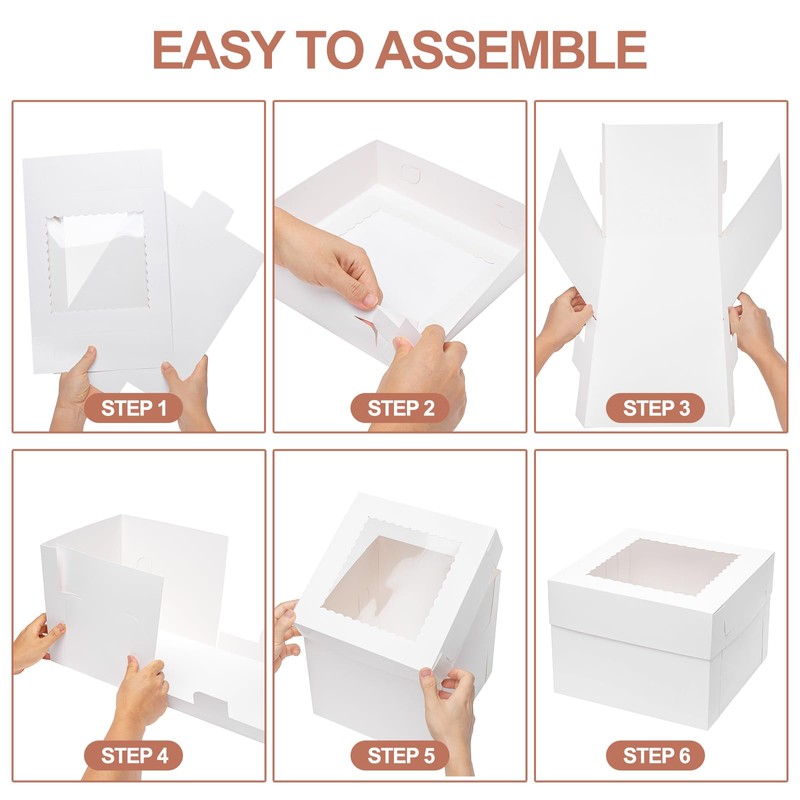 EASY TO ASSEMBLE

STEP 1

STEP 2

STEP 3

STEP 4

STEP 5

STEP 6