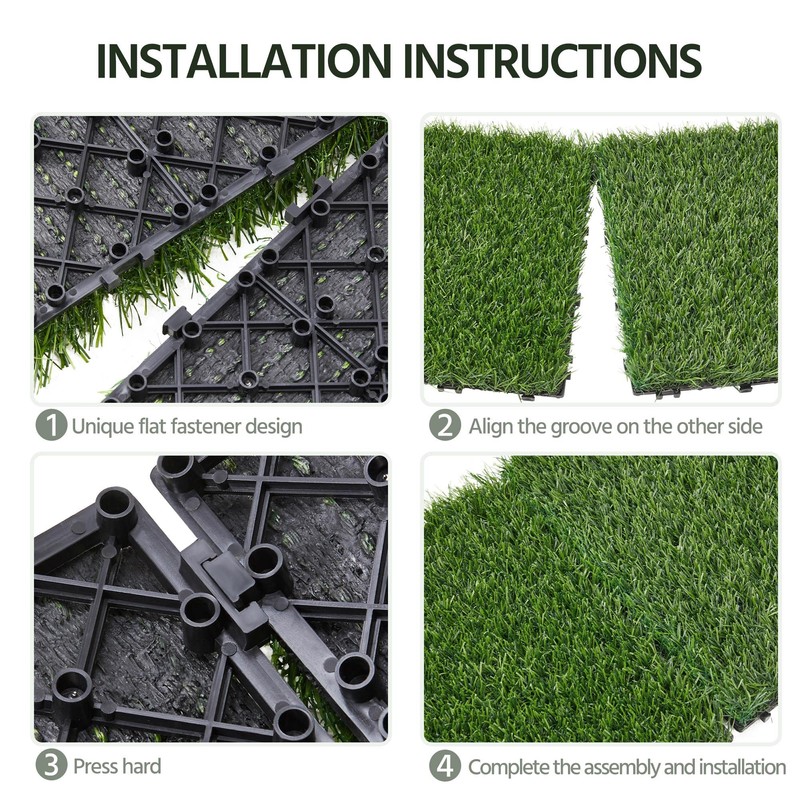 INSTALLATION INSTRUCTIONS

1 Unique flat fastener design

2 Align the groove on the other side

3 Press hard

4 Complete the assembly and installation