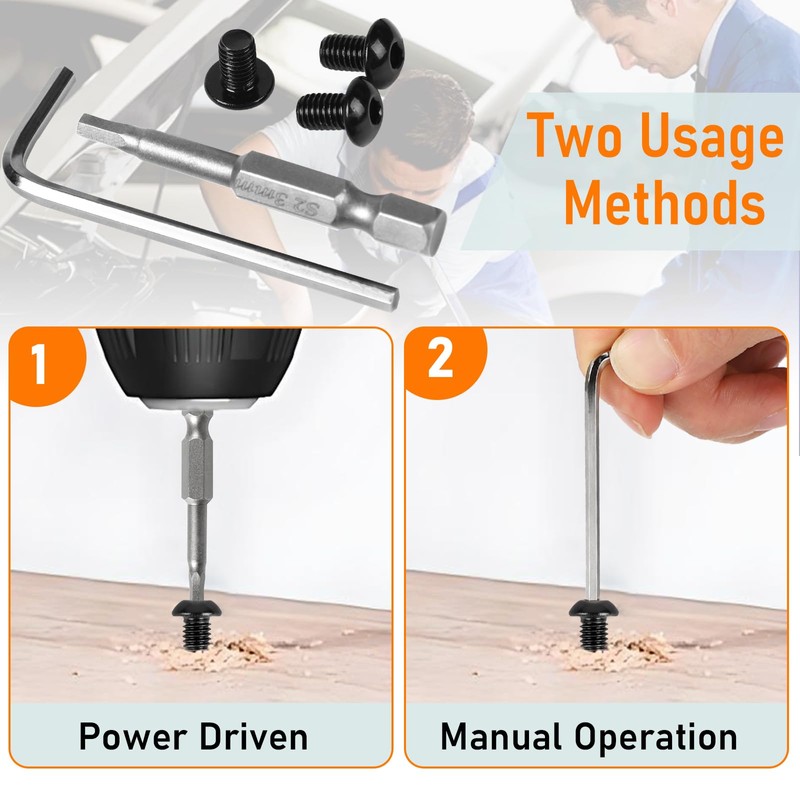 S2 3mm

Two Usage Methods

1

Power Driven

2

Manual Operation