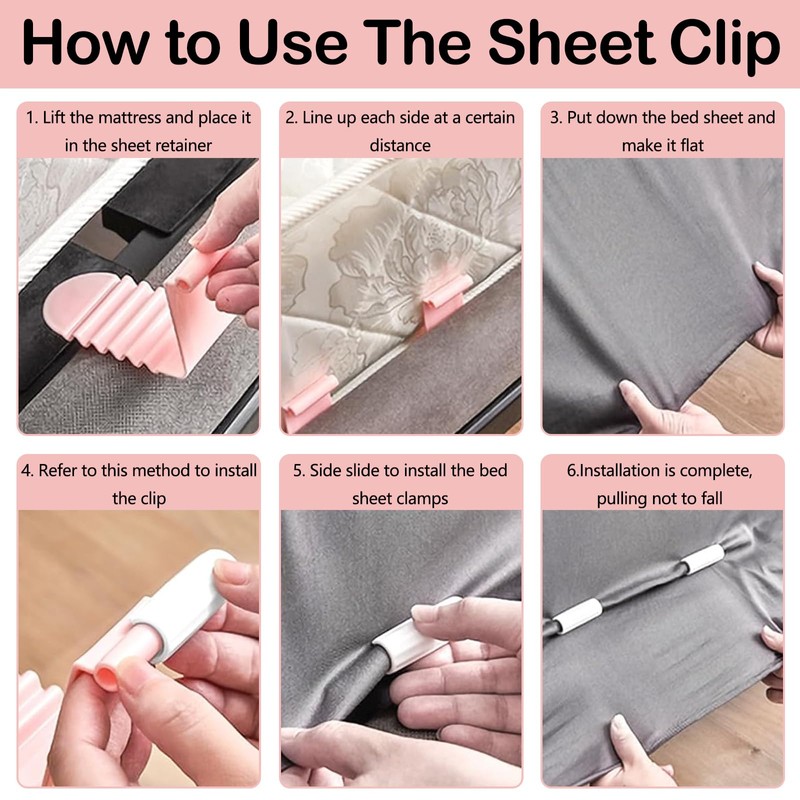 How to Use The Sheet Clip

1. Lift the mattress and place it in the sheet retainer

2. Line up each side at a certain distance

3. Put down the bed sheet and make it flat

4. Refer to this method to install the clip

5. Side slide to install the bed sheet clamps

6.Installation is complete, pulling not to fall