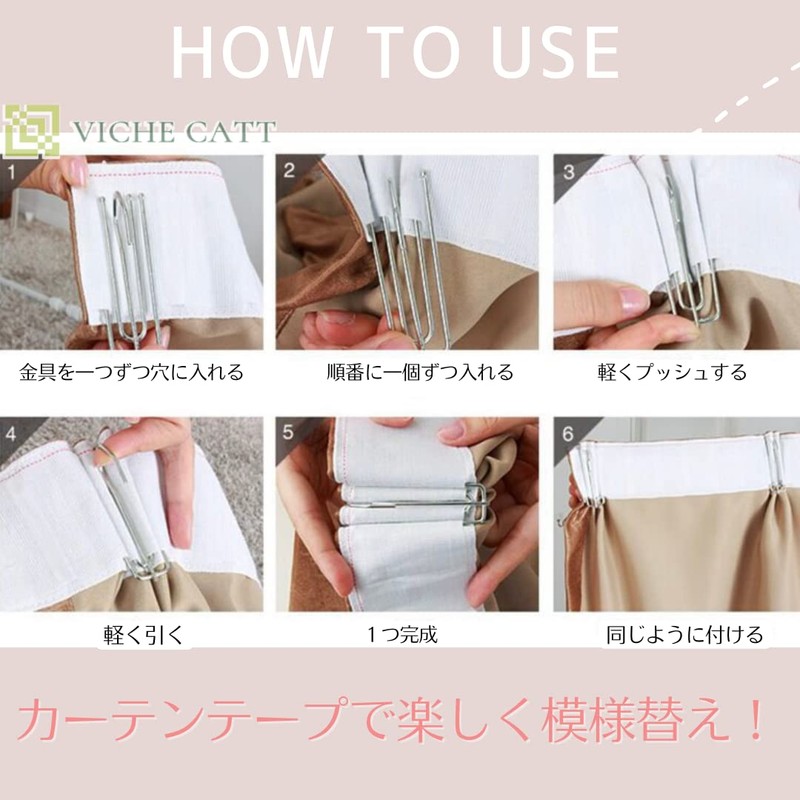 HOW TO USE

VICHE CATT

1
金具を一つずつ穴に入れる

2
順番に一個ずつ入れる

3
軽くプッシュする

4
軽く引く

5
１つ完成

6
同じように付ける

カーテンテープで楽しく模様替え！