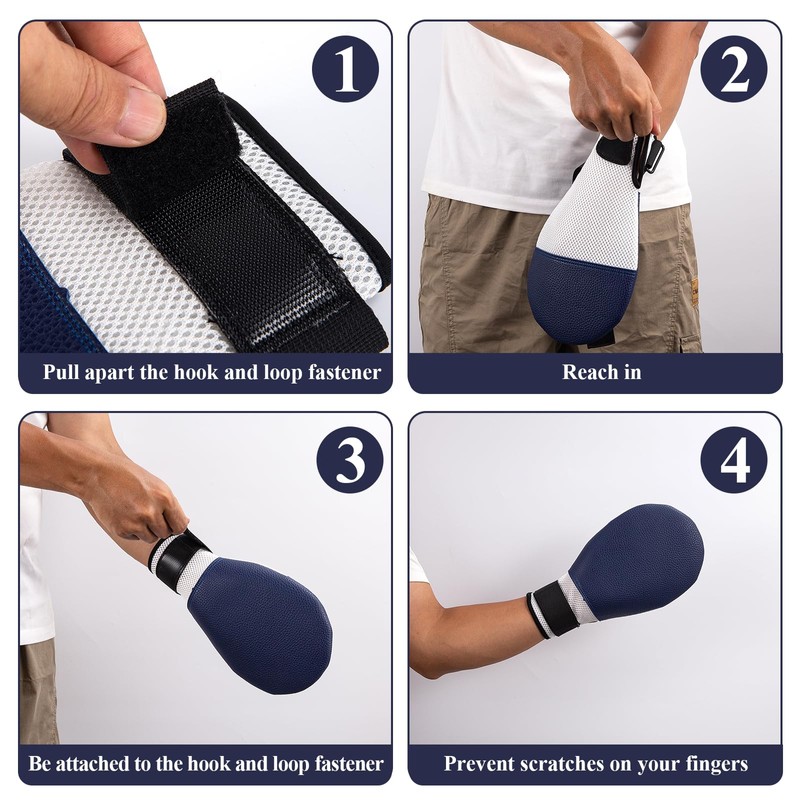 1

Pull apart the hook and loop fastener

2

Reach in

3

Be attached to the hook and loop fastener

4

Prevent scratches on your fingers