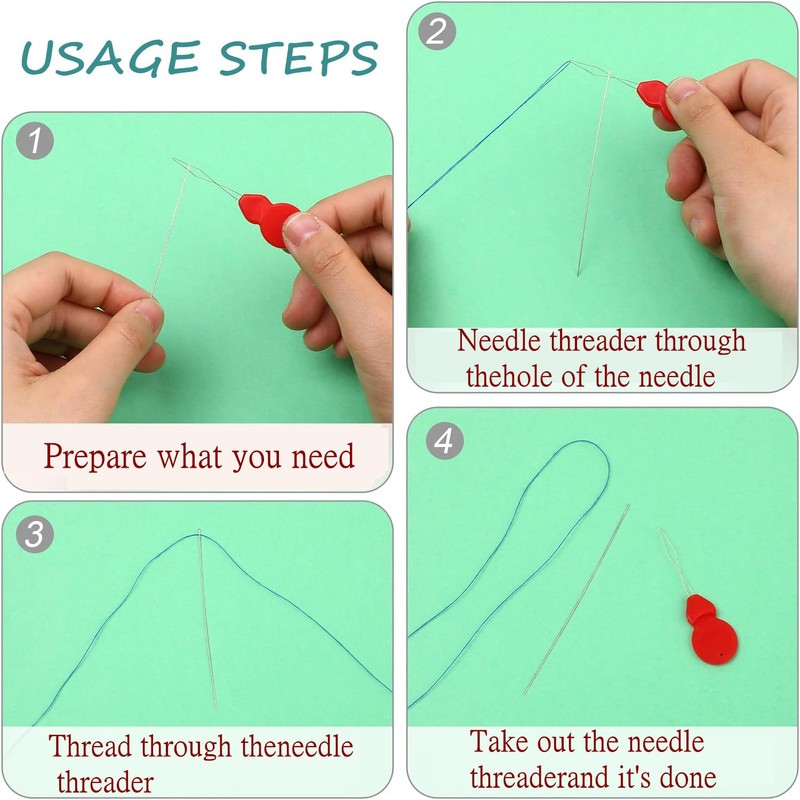 USAGE STEPS

1

Prepare what you need

2

Needle threader through thehole of the needle

3

Thread through theneedle threader

4

Take out the needle threaderand it's done