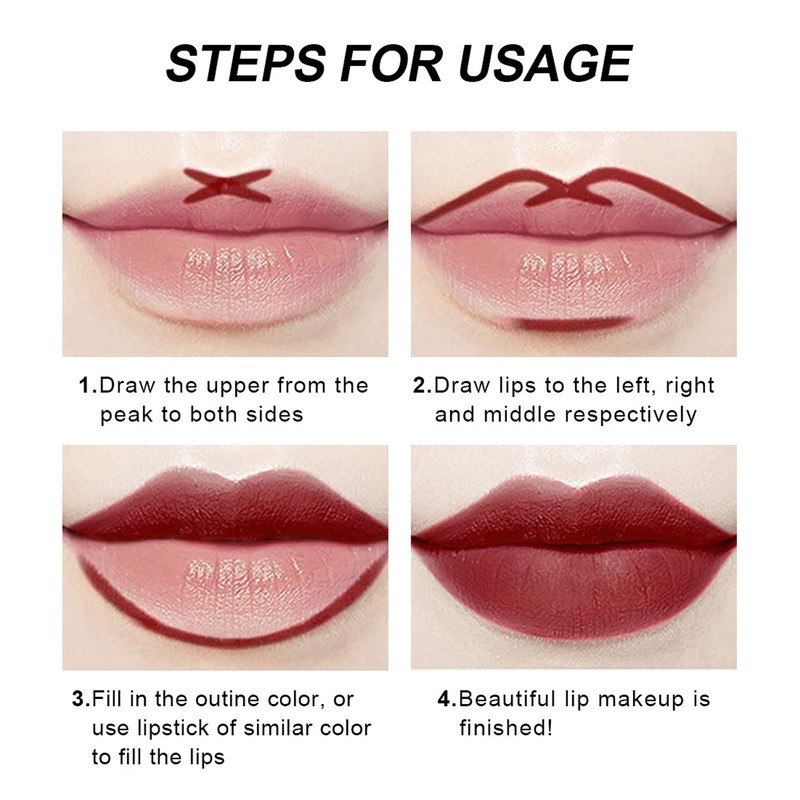 STEPS FOR USAGE

1.Draw the upper from the peak to both sides

2.Draw lips to the left, right and middle respectively

3.Fill in the outine color, or use lipstick of similar color to fill the lips

4.Beautiful lip makeup is finished!