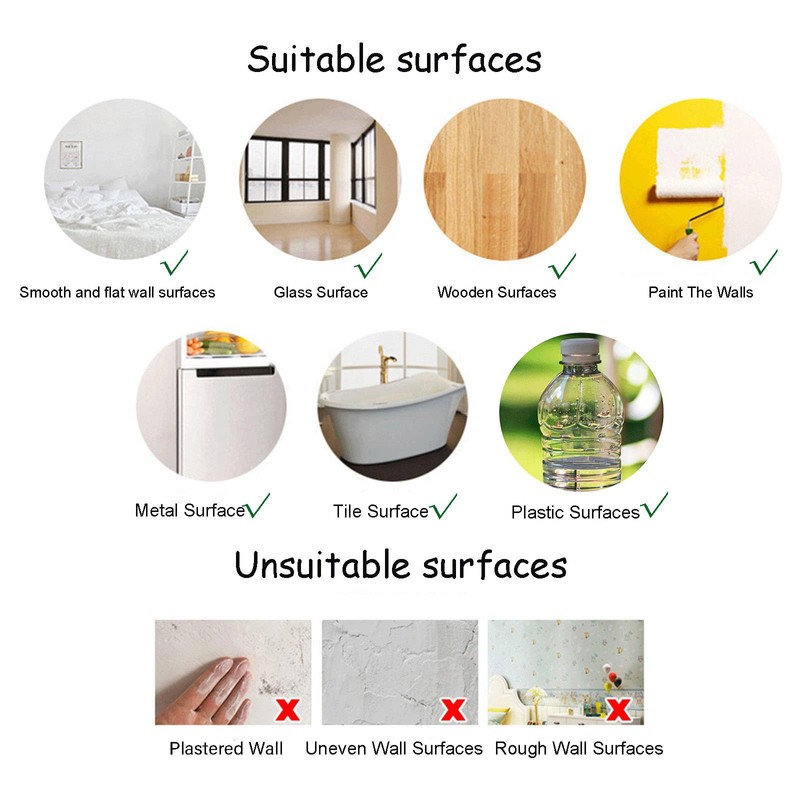 Suitable surfaces

Smooth and flat wall surfaces

Glass Surface

Wooden Surfaces

Paint The Walls

Metal Surface

Tile Surface

Plastic Surfaces

Unsuitable surfaces

Plastered Wall

Uneven Wall Surfaces

Rough Wall Surfaces