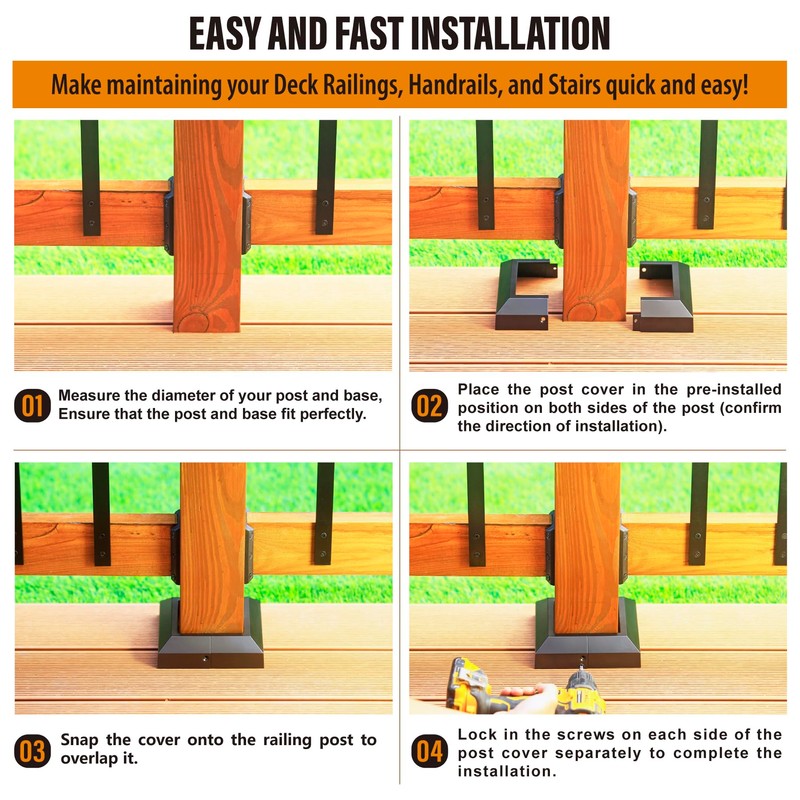 EASY AND FAST INSTALLATION

Make maintaining your Deck Railings, Handrails, and Stairs quick and easy!

01 Measure the diameter of your post and base, Ensure that the post and base fit perfectly.

02 Place the post cover in the pre-installed position on both sides of the post (confirm the direction of installation).

03 Snap the cover onto the railing post to overlap it.

04 Lock in the screws on each side of the post cover separately to complete the installation.