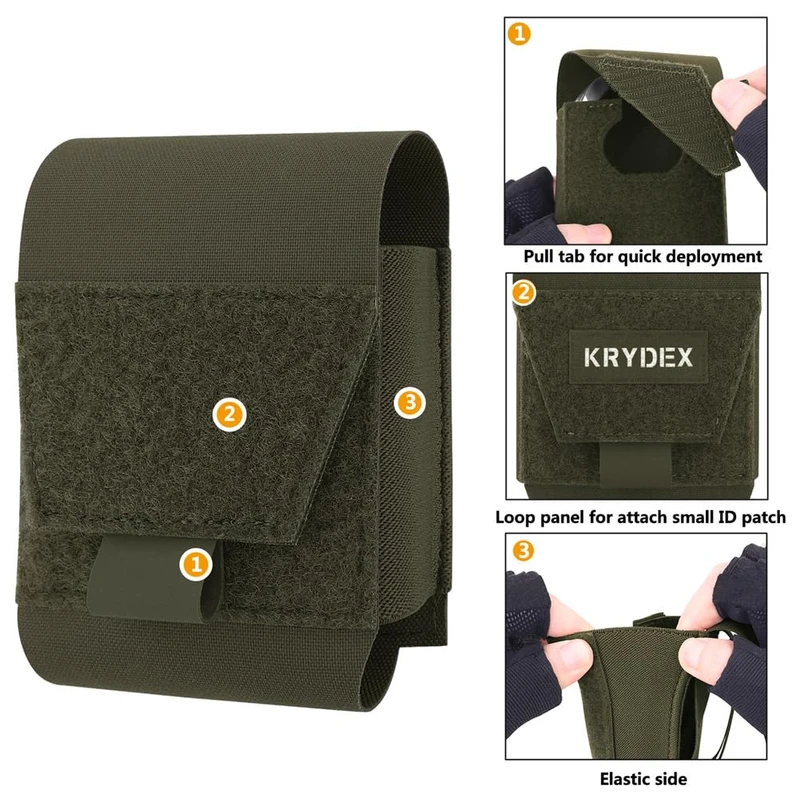 2

3

1

1

Pull tab for quick deployment

2

KRYDEX

Loop panel for attach small ID patch

3

Elastic side