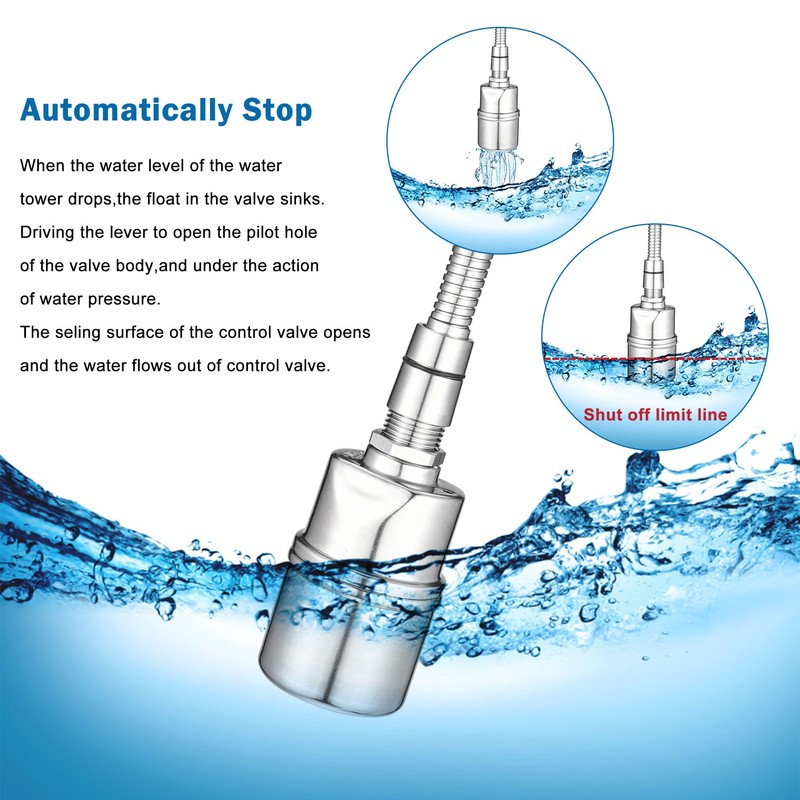 Automatically Stop

When the water level of the water tower drops,the float in the valve sinks. Driving the lever to open the pilot hole of the valve body,and under the action of water pressure.
The seling surface of the control valve opens and the water flows out of control valve.

Shut off limit line