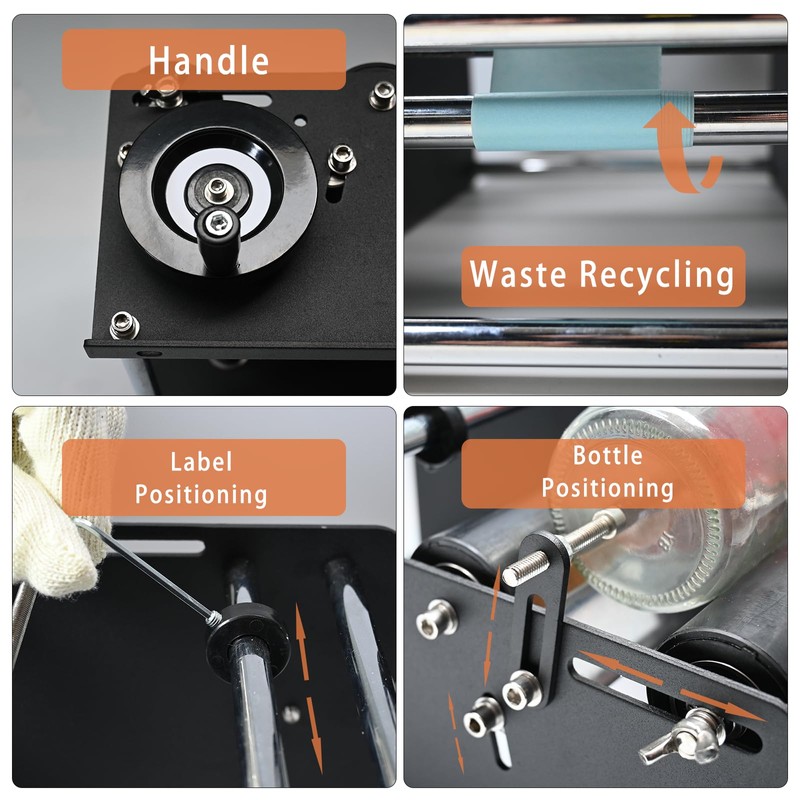 Handle

Waste Recycling

Label Positioning

Bottle Positioning