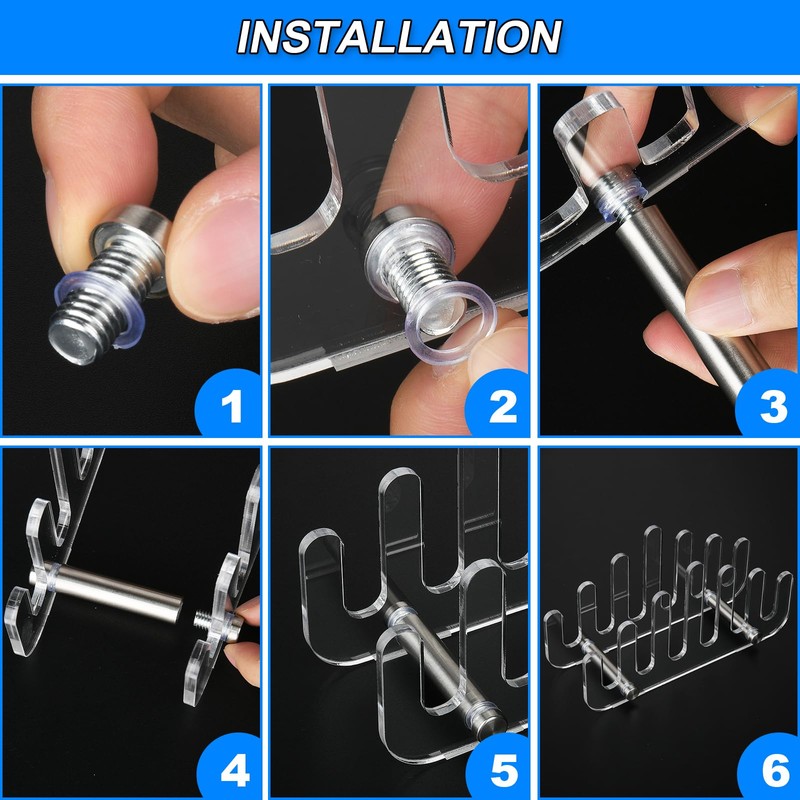 INSTALLATION

1

2

3

4

5

6