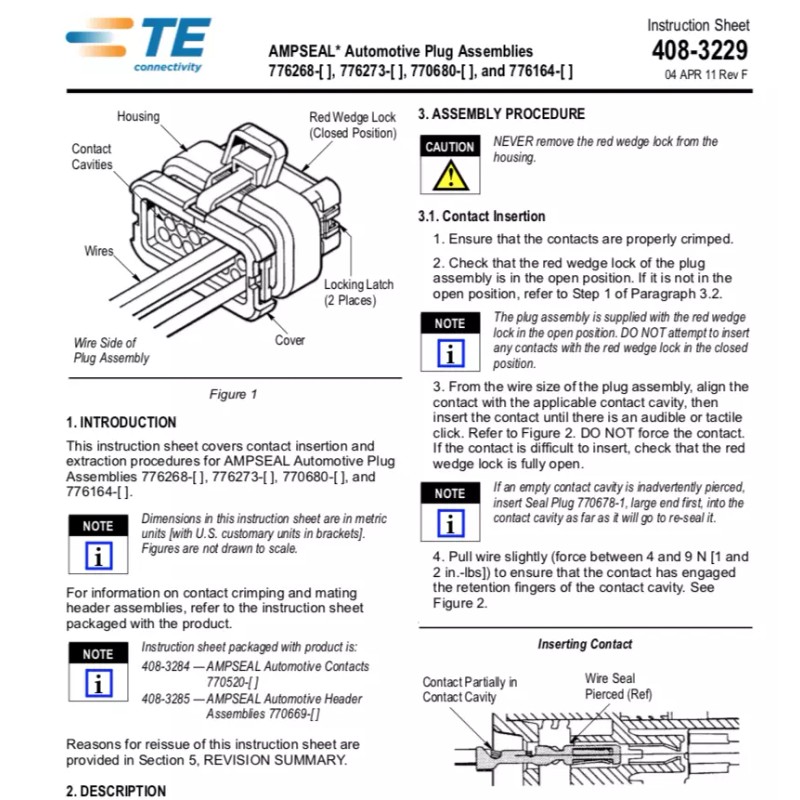 TE connectivity

AMPSEAL* Automotive Plug Assemblies
776268-[ ], 776273-[ ], 770680-[ ], and 776164-[ ]

Instruction Sheet
408-3229
04 APR 11 Rev F

Housing
Red Wedge Lock (Closed Position)
Contact Cavities
Wires
Locking Latch (2 Places)
Cover
Wire Side of Plug Assembly

Figure 1

1. INTRODUCTION

This instruction sheet covers contact insertion and extraction procedures for AMPSEAL Automotive Plug Assemblies 776268-[ ], 776273-[ ], 770680-[ ], and 776164-[ ].

NOTE
i
Dimensions in this instruction sheet are in metric units [with U.S. customary units in brackets]. Figures are not drawn to scale.

For information on contact crimping and mating header assemblies, refer to the instruction sheet packaged with the product.

NOTE
i
Instruction sheet packaged with product is:
408-3284 — AMPSEAL Automotive Contacts 770520-[ ]
408-3285 — AMPSEAL Automotive Header Assemblies 770669-[ ]

Reasons for reissue of this instruction sheet are provided in Section 5, REVISION SUMMARY.

2. DESCRIPTION

3. ASSEMBLY PROCEDURE

CAUTION
NEVER remove the red wedge lock from the housing.

3.1. Contact Insertion

1. Ensure that the contacts are properly crimped.

2. Check that the red wedge lock of the plug assembly is in the open position. If it is not in the open position, refer to Step 1 of Paragraph 3.2.

NOTE
i
The plug assembly is supplied with the red wedge lock in the open position. DO NOT attempt to insert any contacts with the red wedge lock in the closed position.

3. From the wire size of the plug assembly, align the contact with the applicable contact cavity, then insert the contact until there is an audible or tactile click. Refer to Figure 2. DO NOT force the contact. If the contact is difficult to insert, check that the red wedge lock is fully open.

NOTE
i
If an empty contact cavity is inadvertently pierced, insert Seal Plug 770678-1, large end first, into the contact cavity as far as it will go to re-seal it.

4. Pull wire slightly (force between 4 and 9 N [1 and 2 in.-lbs]) to ensure that the contact has engaged the retention fingers of the contact cavity. See Figure 2.

Inserting Contact

Contact Partially in Contact Cavity
Wire Seal Pierced (Ref)