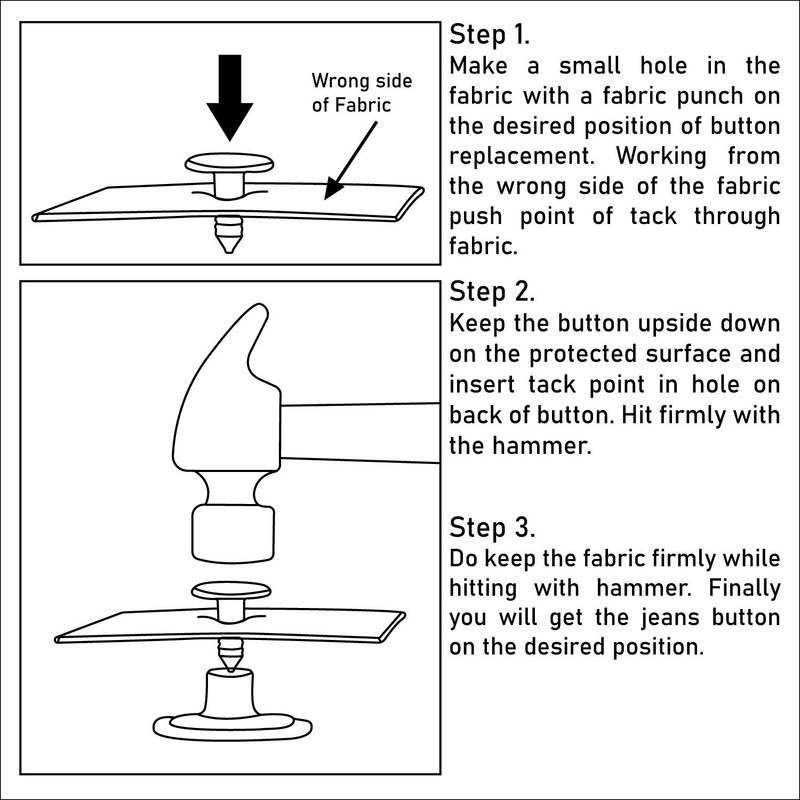 Wrong side of Fabric

Step 1.
Make a small hole in the fabric with a fabric punch on the desired position of button replacement. Working from the wrong side of the fabric push point of tack through fabric.

Step 2.
Keep the button upside down on the protected surface and insert tack point in hole on back of button. Hit firmly with the hammer.

Step 3.
Do keep the fabric firmly while hitting with hammer. Finally you will get the jeans button on the desired position.