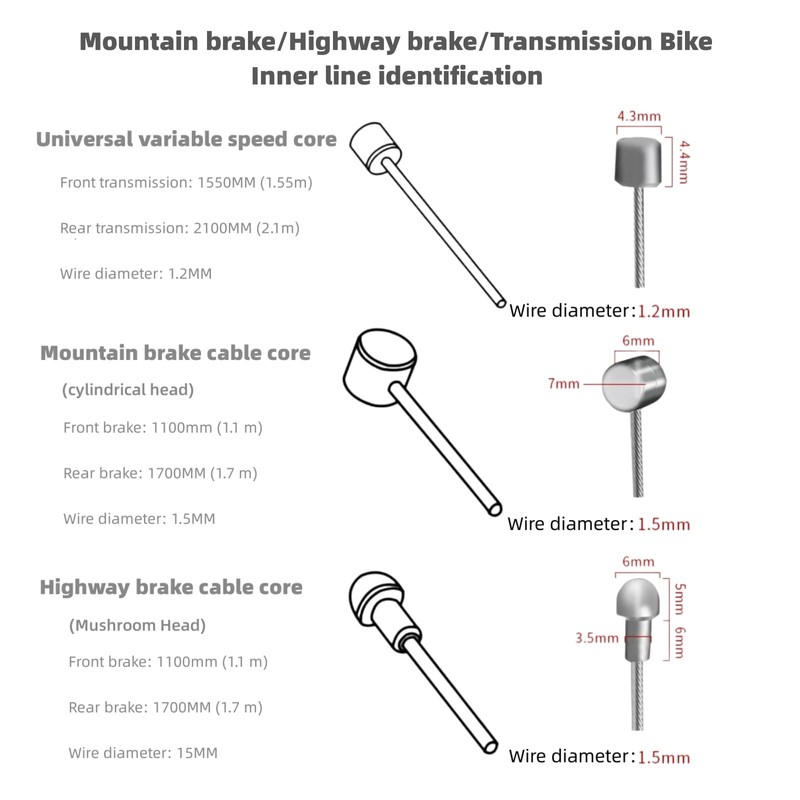 Mountain brake/Highway brake/Transmission Bike Inner line identification

Universal variable speed core

Front transmission: 1550MM (1.55m)

Rear transmission: 2100MM (2.1m)

Wire diameter: 1.2MM

4.3mm

4.4mm

Wire diameter: 1.2mm

Mountain brake cable core

(cylindrical head)

Front brake: 1100mm (1.1 m)

Rear brake: 1700MM (1.7 m)

Wire diameter: 1.5MM

6mm

7mm

Wire diameter: 1.5mm

Highway brake cable core

(Mushroom Head)

Front brake: 1100mm (1.1 m)

Rear brake: 1700MM (1.7 m)

Wire diameter: 15MM

6mm

5mm

6mm

3.5mm

Wire diameter: 1.5mm