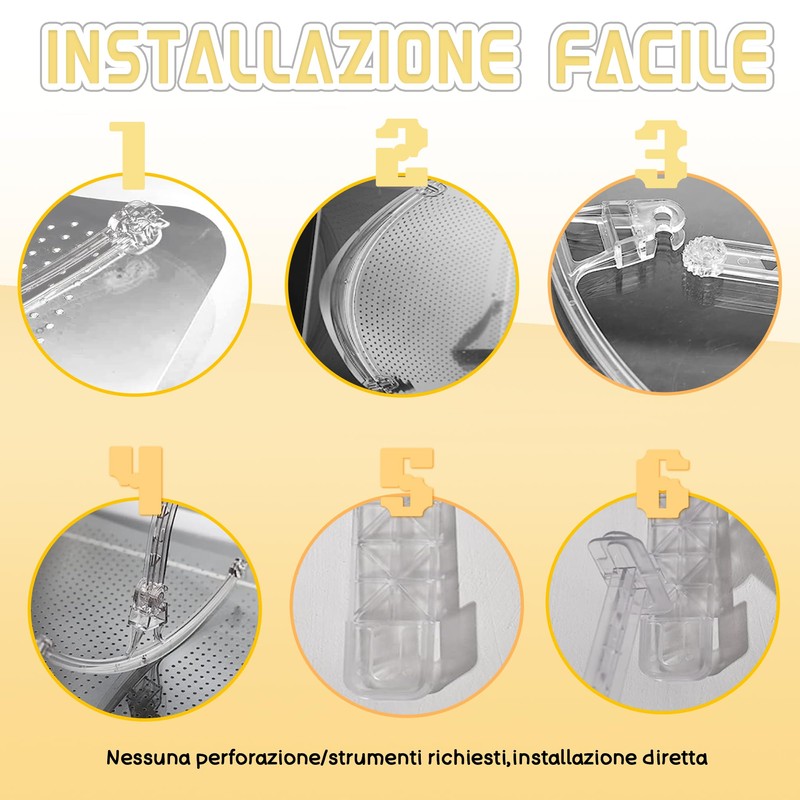 INSTALLAZIONE FACILE

1

2

3

4

5

6

Nessuna perforazione/strumenti richiesti,installazione diretta