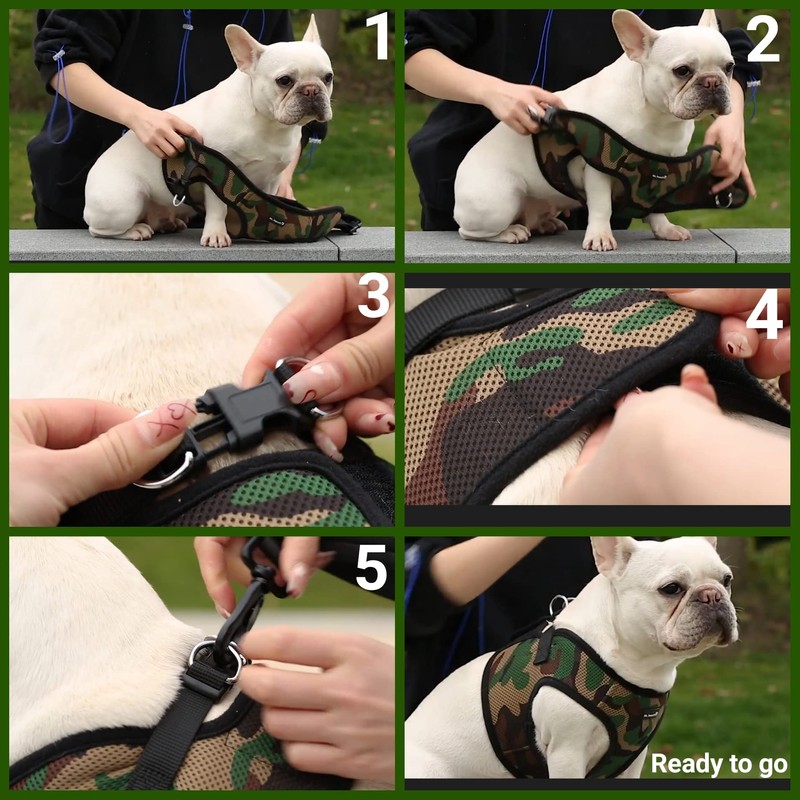 1

2

3

4

5

Ready to go