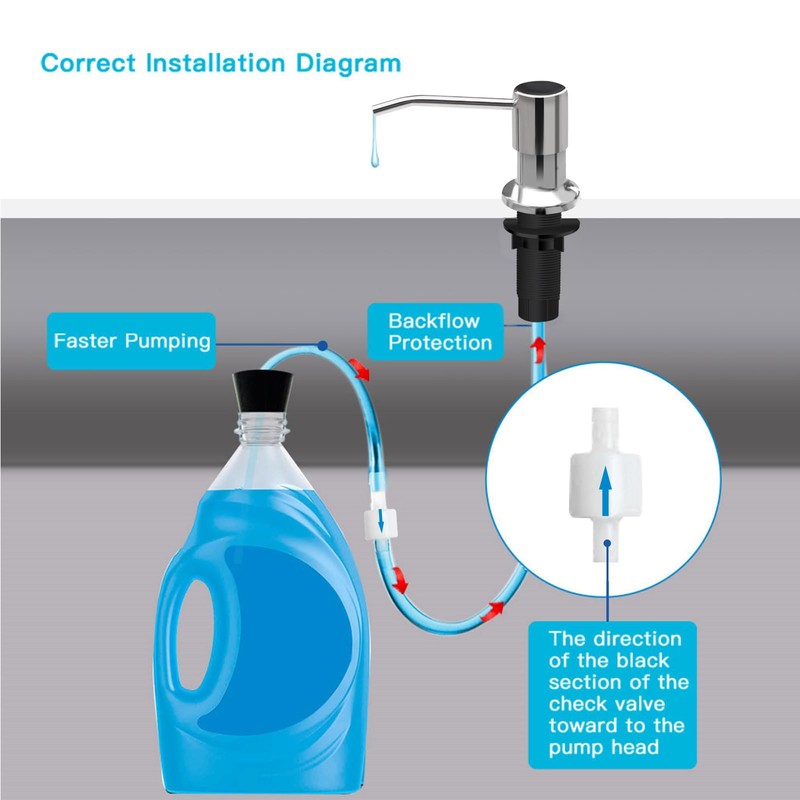 Correct Installation Diagram

Faster Pumping

Backflow Protection

The direction of the black section of the check valve toward to the pump head