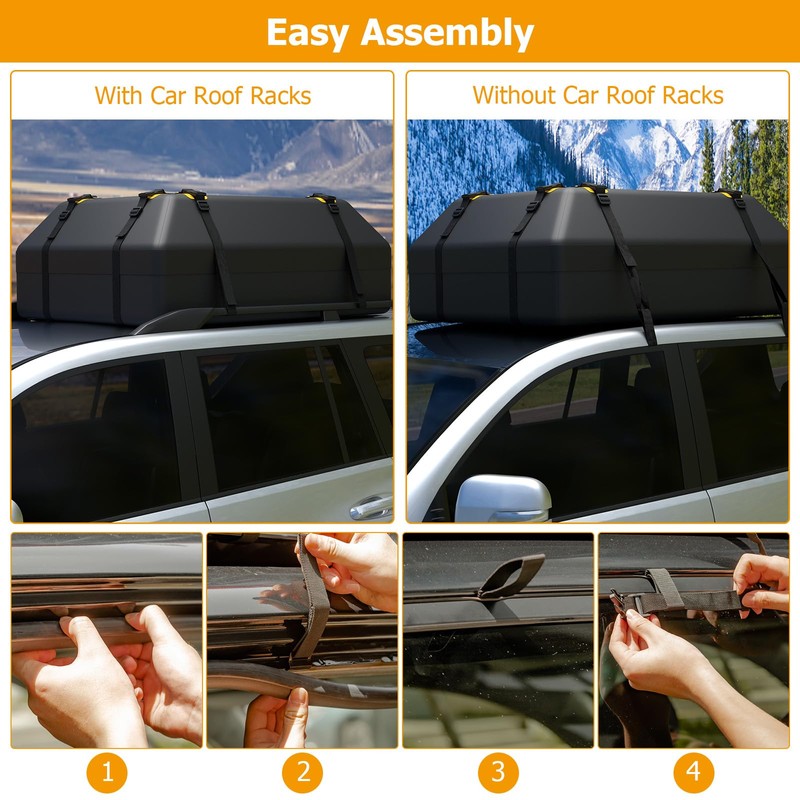 Easy Assembly

With Car Roof Racks

Without Car Roof Racks

1

2

3

4