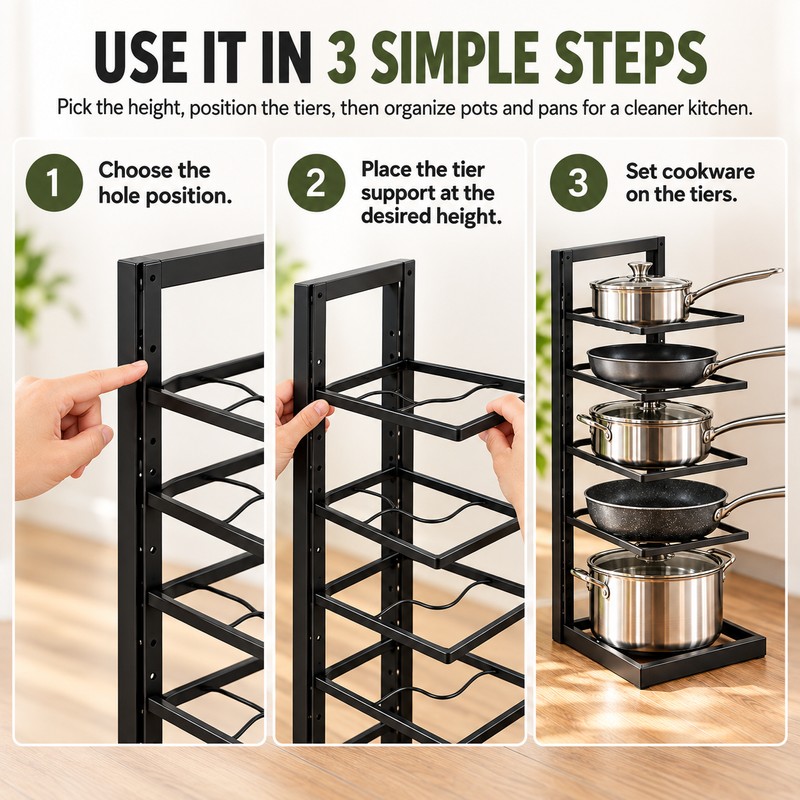 USE IT IN 3 SIMPLE STEPS

Pick the height, position the tiers, then organize pots and pans for a cleaner kitchen.

1 Choose the hole position.

2 Place the tier support at the desired height.

3 Set cookware on the tiers.