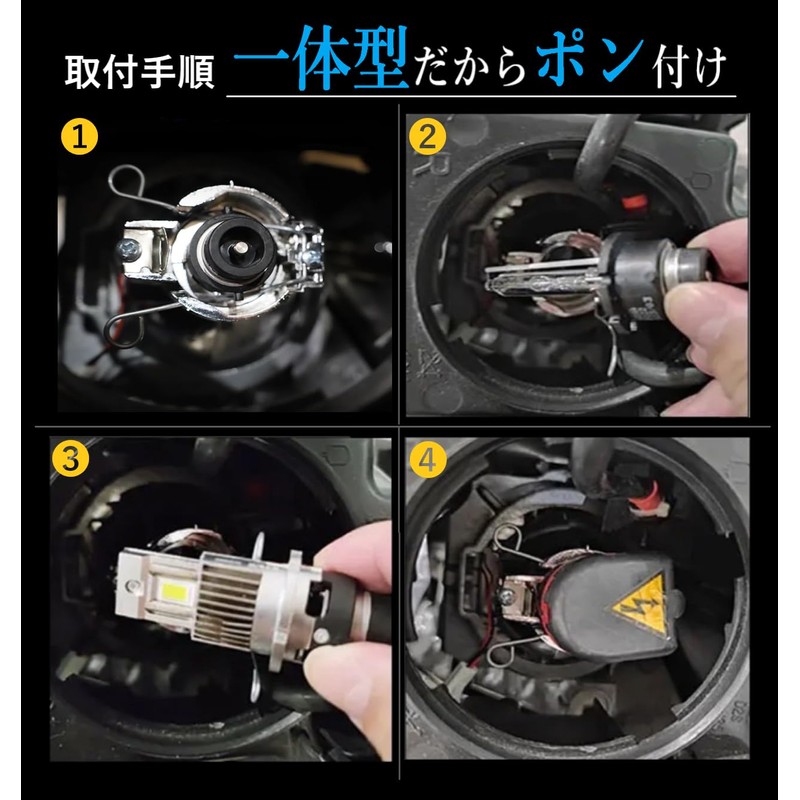 取付手順 一体型だからポン付け

1

2

3

4