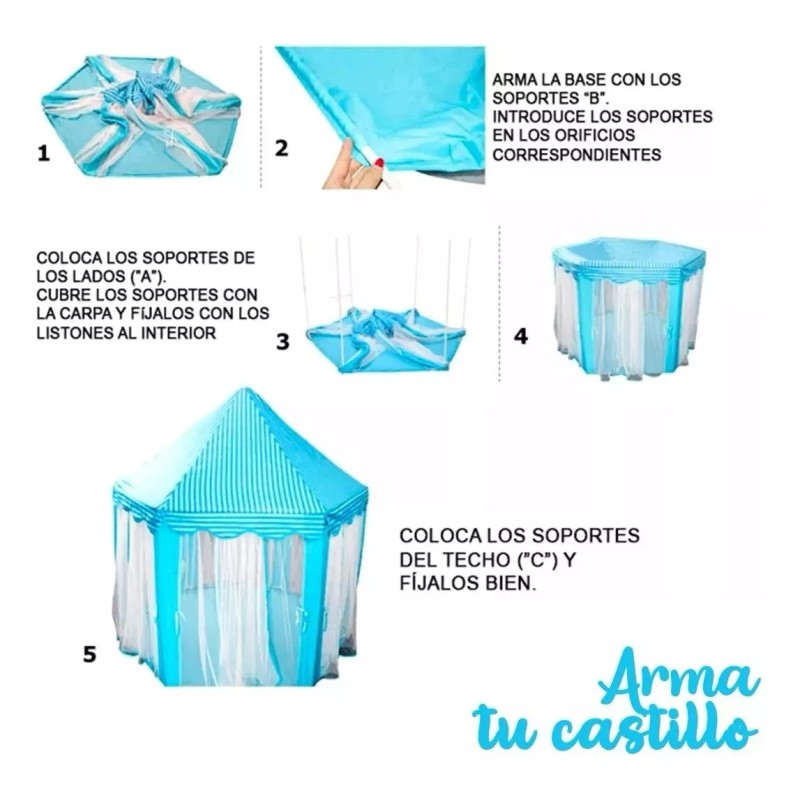 1

2

ARMA LA BASE CON LOS SOPORTES "B".
INTRODUCE LOS SOPORTES EN LOS ORIFICIOS CORRESPONDIENTES

COLOCA LOS SOPORTES DE LOS LADOS ("A").
CUBRE LOS SOPORTES CON LA CARPA Y FÍJALOS CON LOS LISTONES AL INTERIOR

3

4

5

COLOCA LOS SOPORTES DEL TECHO ("C") Y FÍJALOS BIEN.

Arma tu castillo