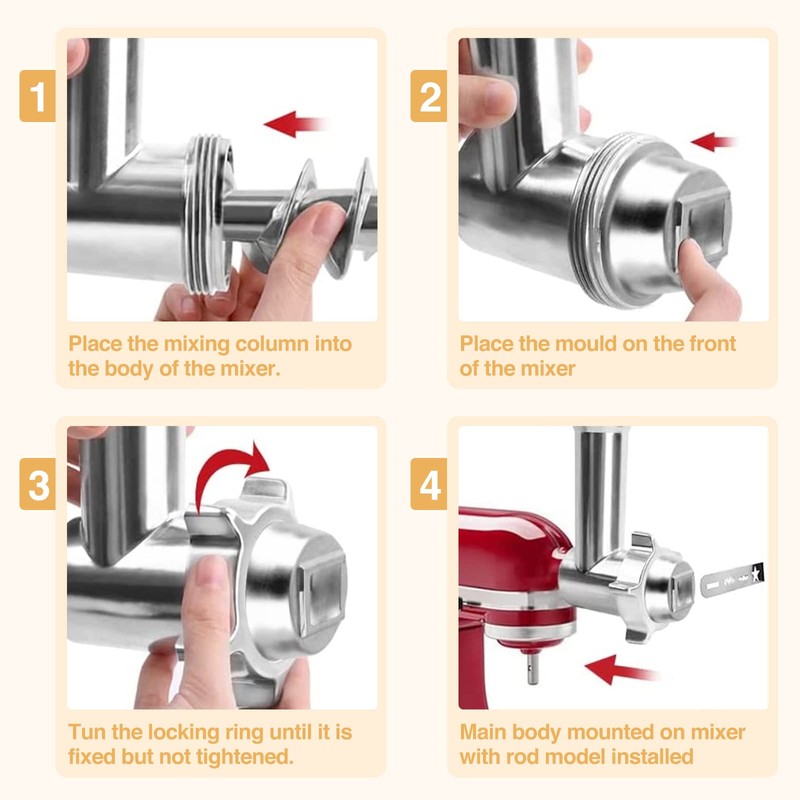 1

Place the mixing column into the body of the mixer.

2

Place the mould on the front of the mixer

3

Tun the locking ring until it is fixed but not tightened.

4

Main body mounted on mixer with rod model installed